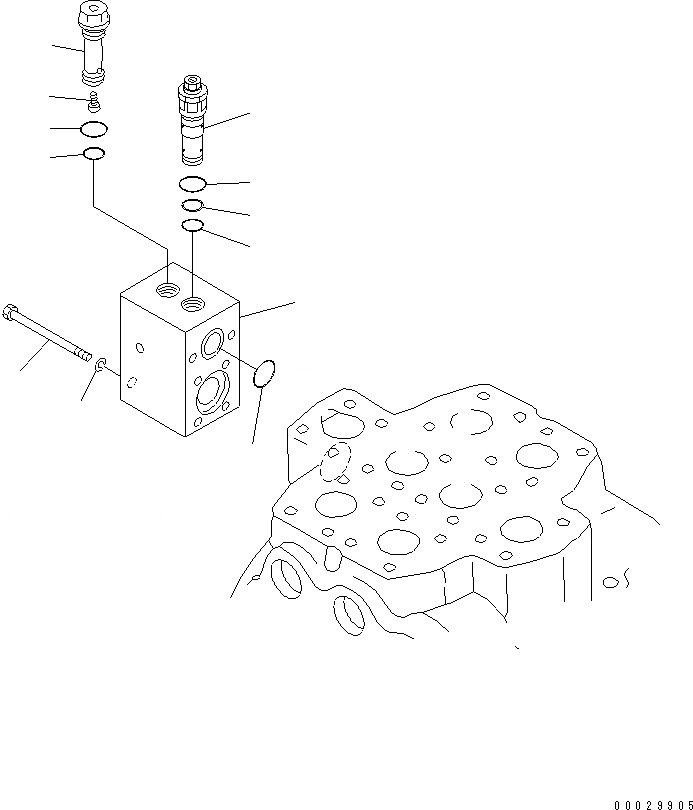 00029905