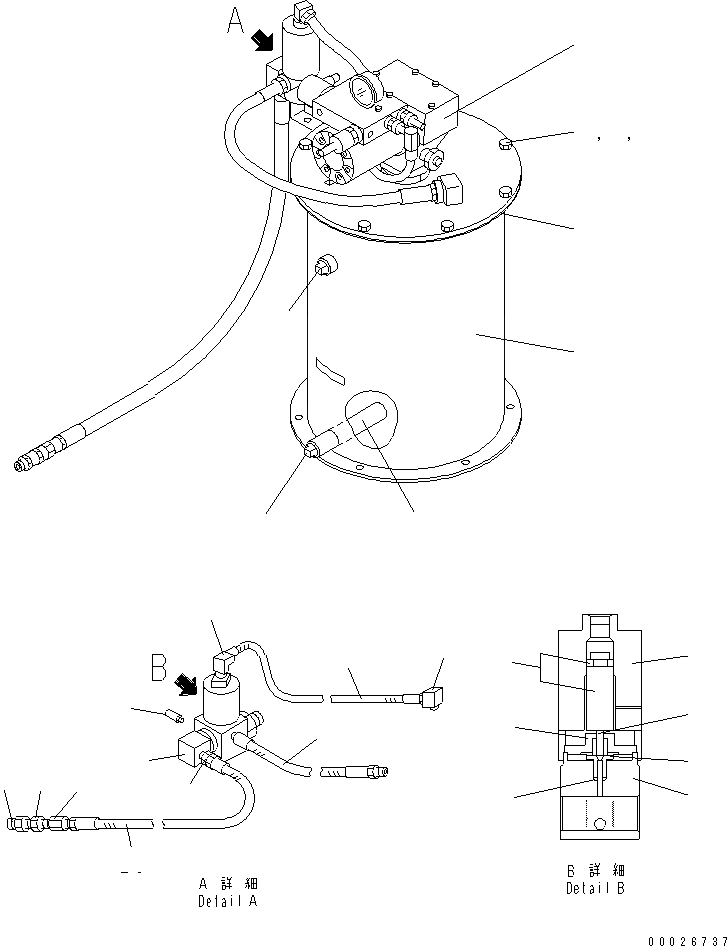 A

, ,

B

- -

A 詳 細
Detail A

B 詳 細
Detail B

00026737