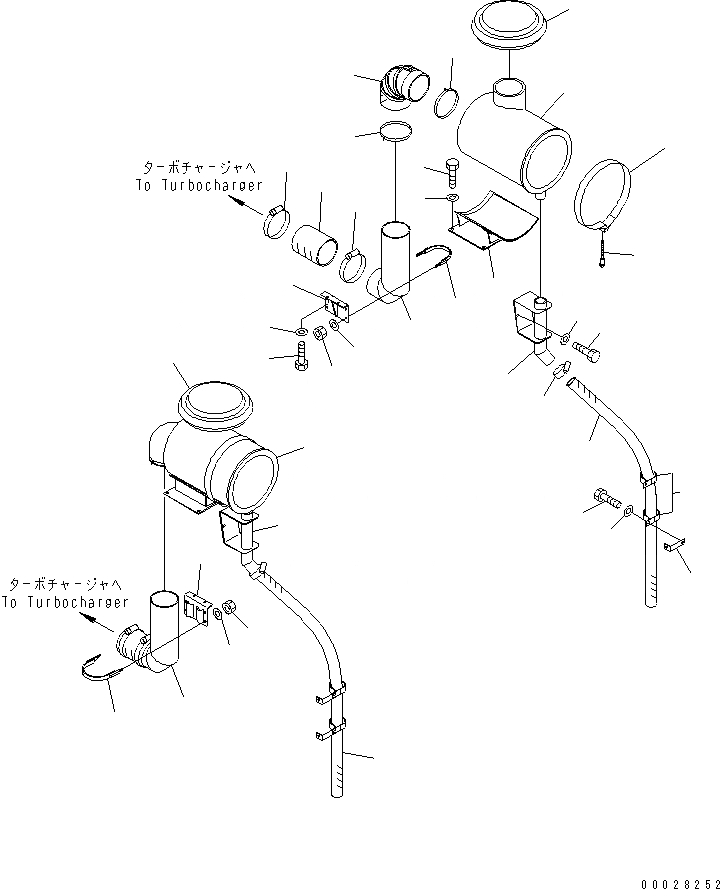 ターボチャージャへ
To Turbocharger

ターボチャージャへ
To Turbocharger

00028252