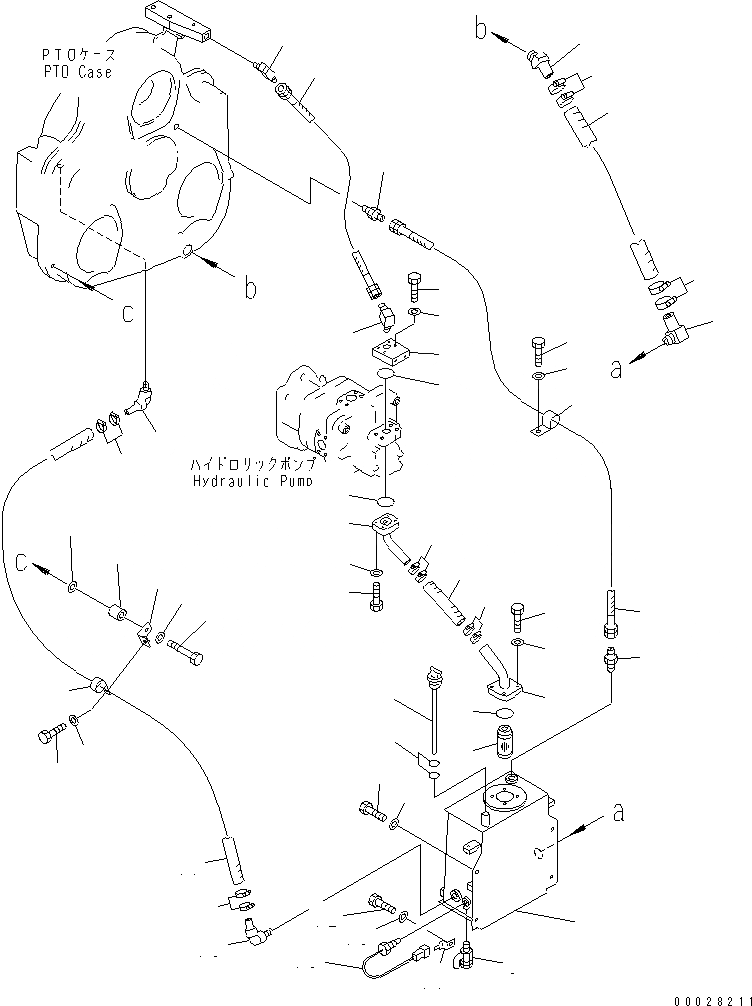 PTOケース
PTO Case

b

b

c

a

ハイドロリックポンプ
Hydraulic Pump

C

a

00028211