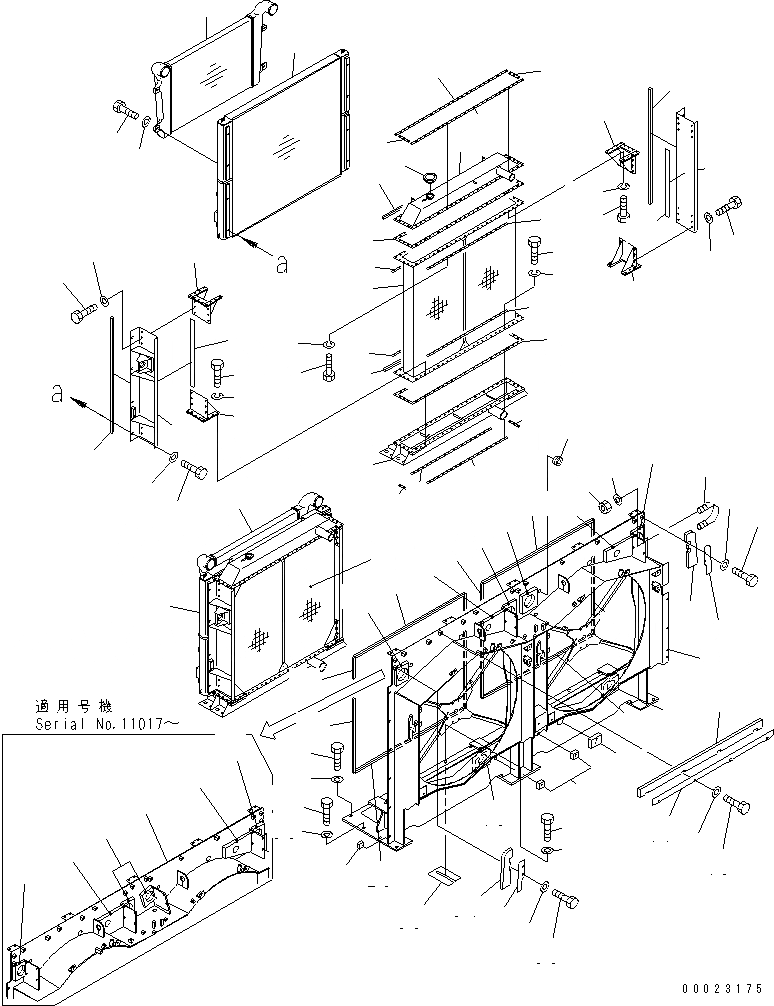 a

a

適用号機
Serial No.11017～

00023175