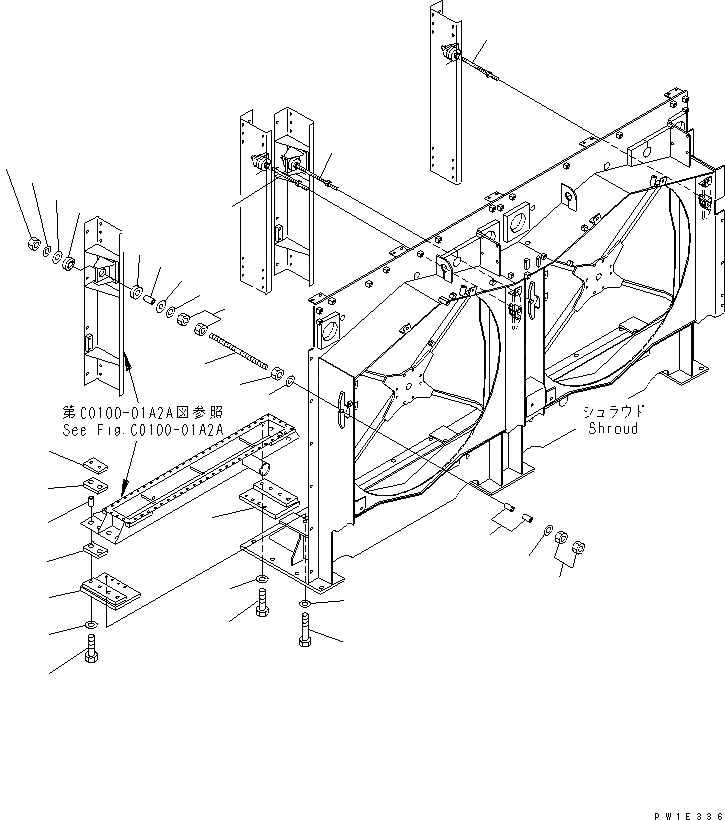 第C0100-01A2A図参照
See Fig.C0100-01A2A

シュラウド
Shroud

PW1E336