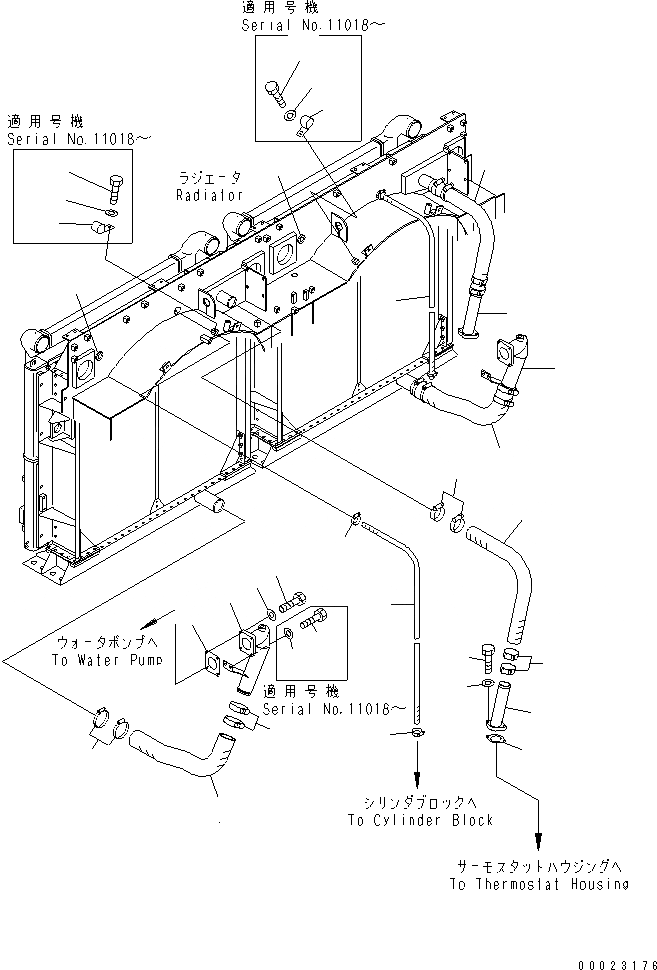 適用号機
Serial No.11018～

適用号機
Serial No.11018～

ラジエータ
Radiator

ウォータポンプへ
To Water Pump

適用号機
Serial No.11018～

シリンダブロックへ
To Cylinder Block

サーモスタットハウジングへ
To Thermostat Housing

00023176