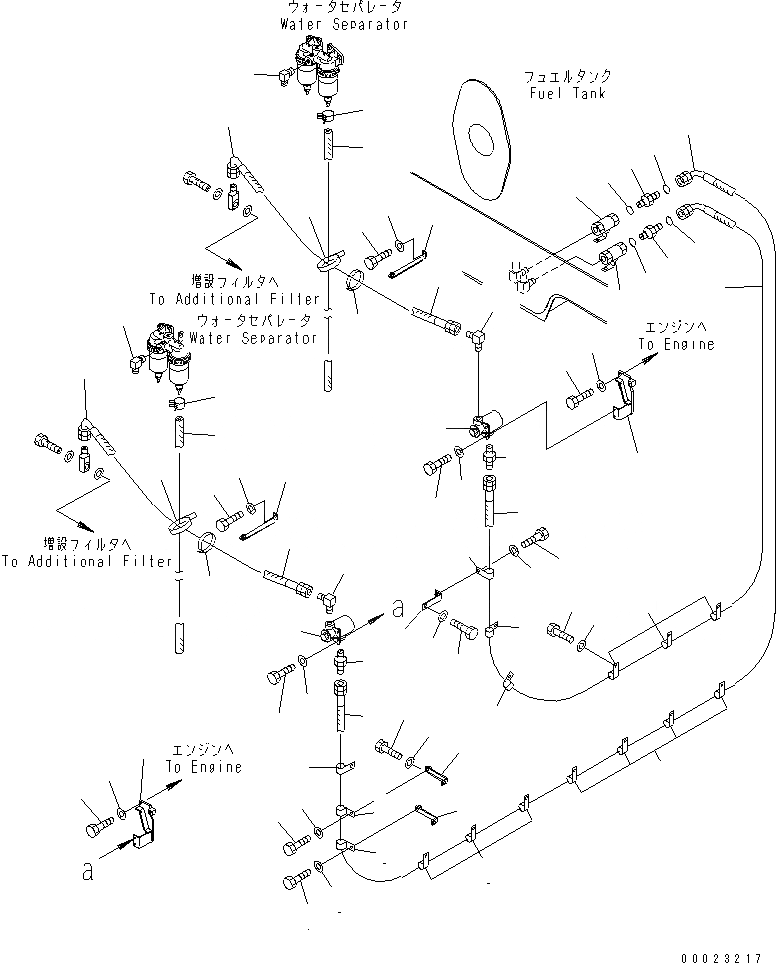 ウォータセパレータ
Water Separator

フュエルタンク
Fuel Tank

増設フィルタへ
To Additional Filter

ウォータセパレータ
Water Separator

エンジンへ
To Engine

増設フィルタへ
To Additional Filter

a

エンジンへ
To Engine

a

00023217