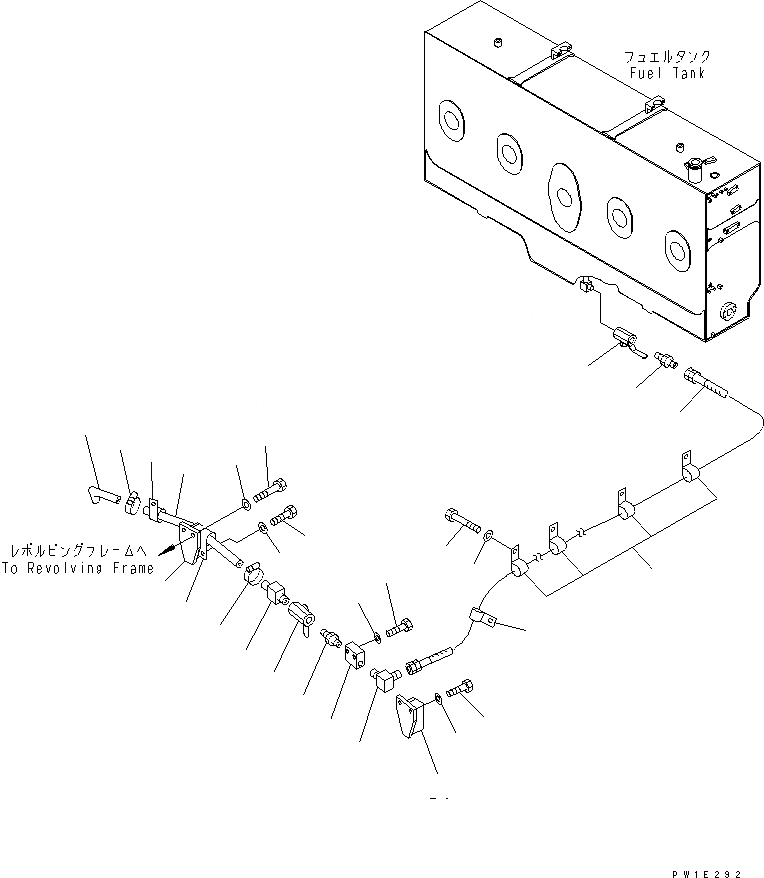 フュエルタンク
Fuel Tank

レボルビングフレームへ
To Revolving Frame

PW1E292