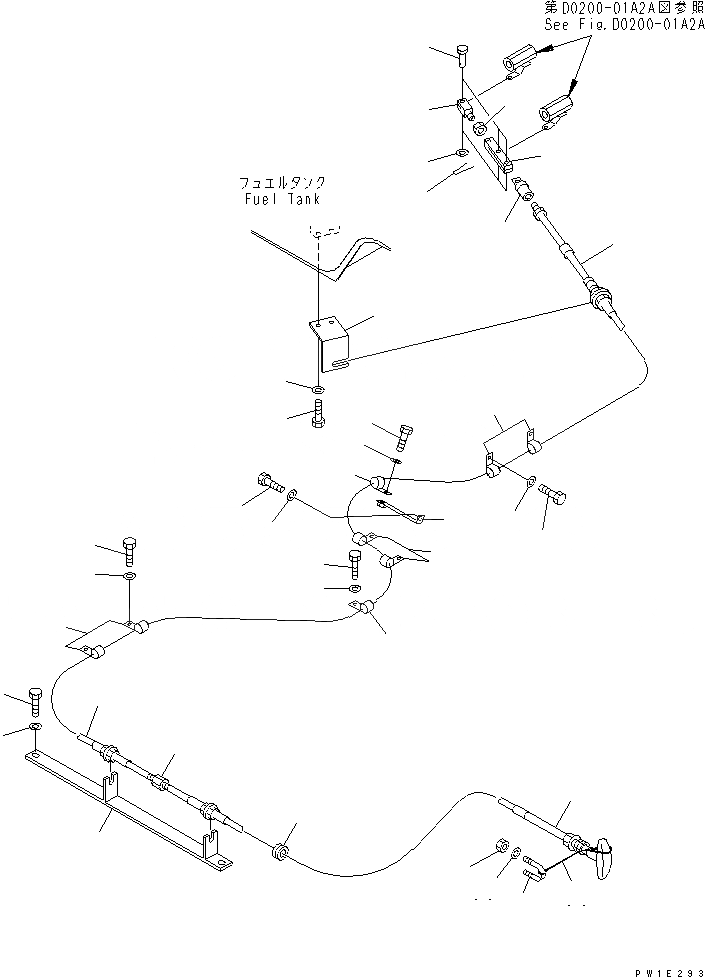 第D0200-01A2A図参照
See Fig.D0200-01A2A

フュエルタンク
Fuel Tank

PW1E293