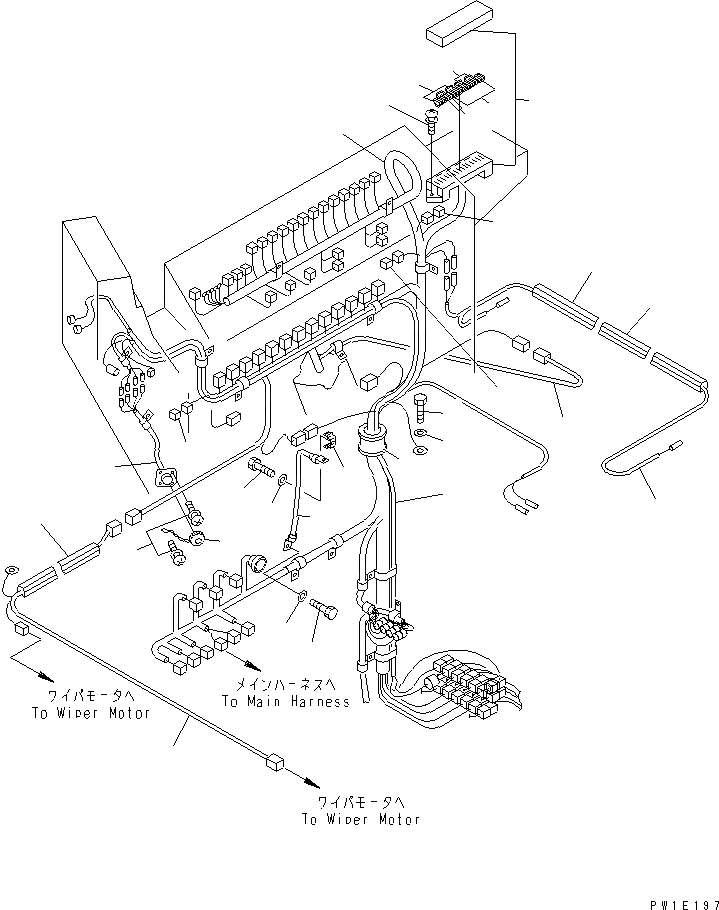 ワイパモータへ
To Wiper Motor

メインハーネスへ
To Main Harness

ワイパモータへ
To Wiper Motor

PW1E197