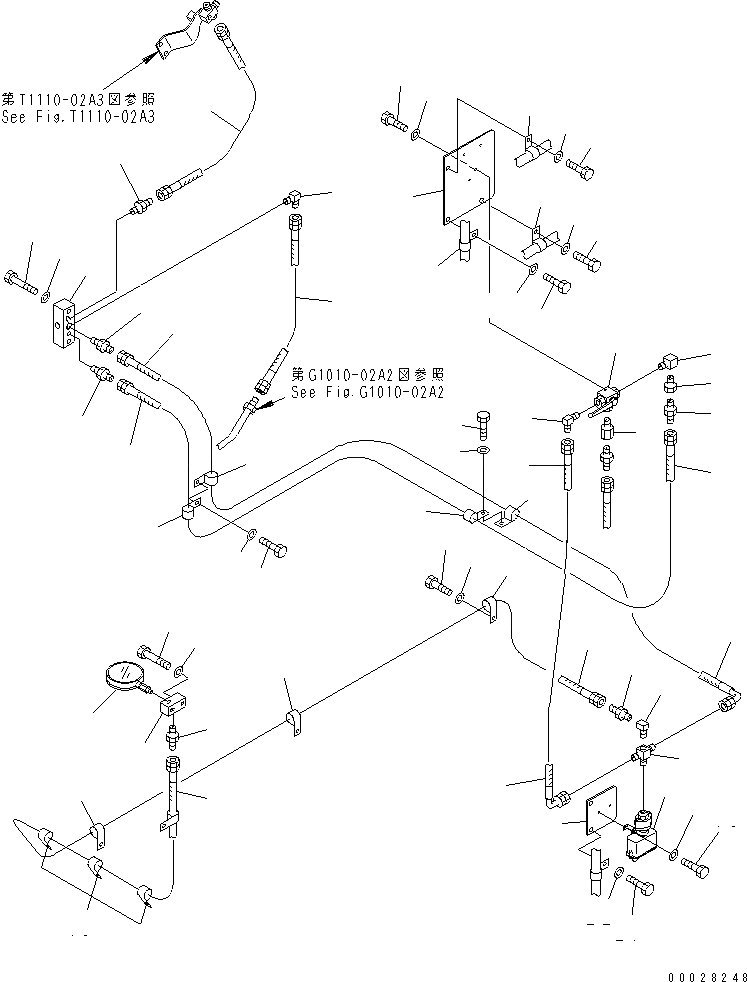 第T1110-02A3図参照
See Fig.T1110-02A3

第G1010-02A2図参照
See Fig.G1010-02A2

00028248