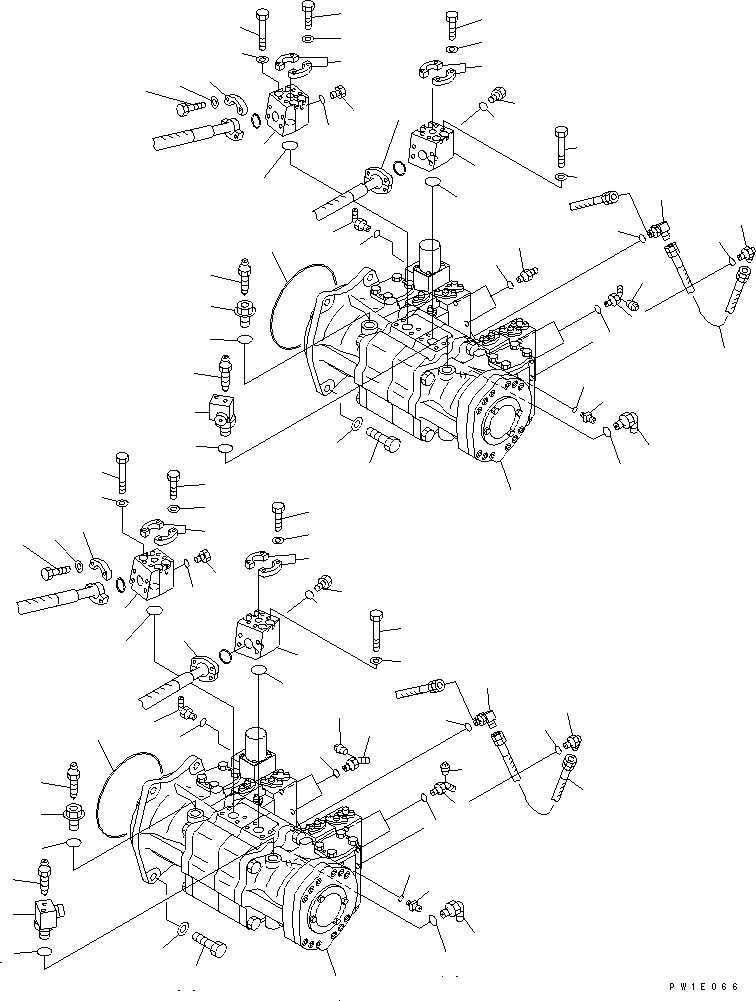 PW1E066