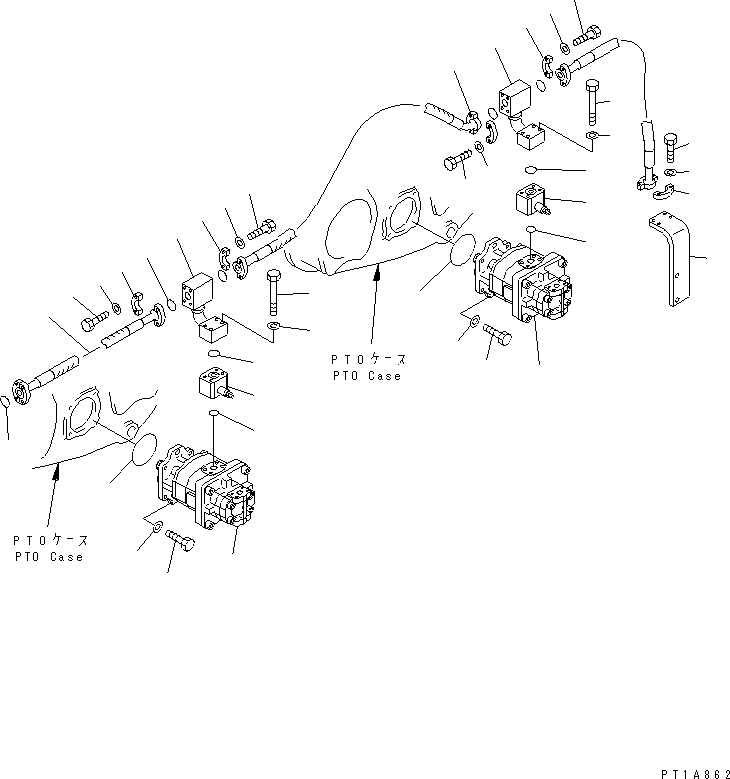 PTOケース
PTO Case

PTOケース
PTO Case

PT1A862