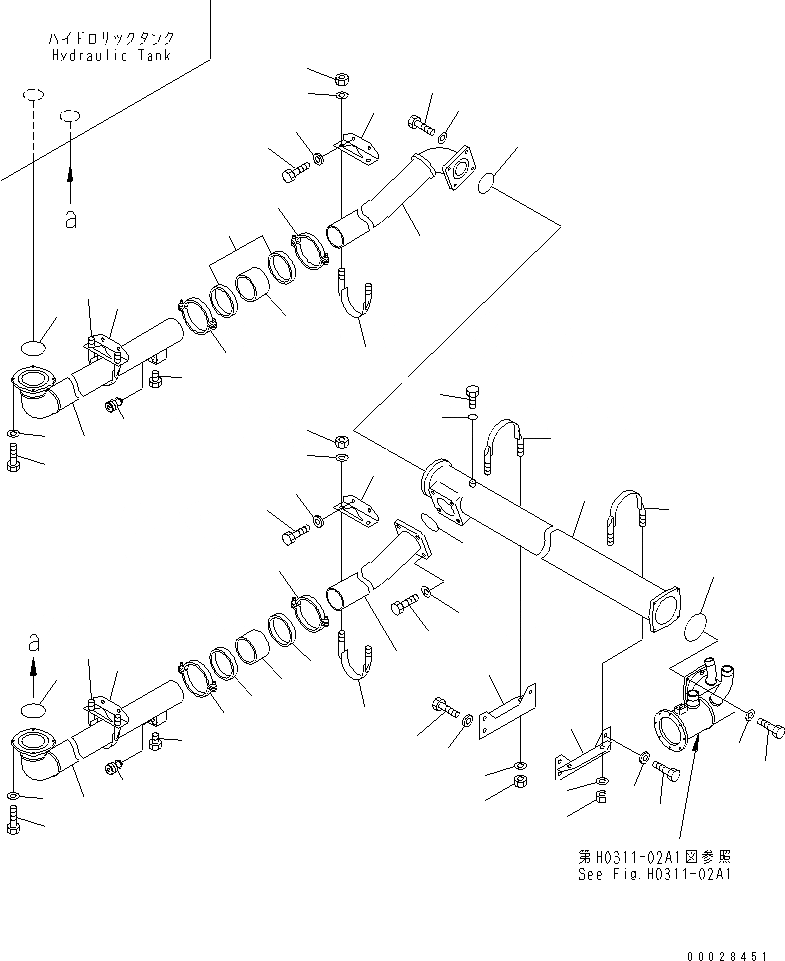 ハイドロリックタンク
Hydraulic Tank

a

a

第H0311-02A1図参照
See Fig.H0311-02A1

00028451