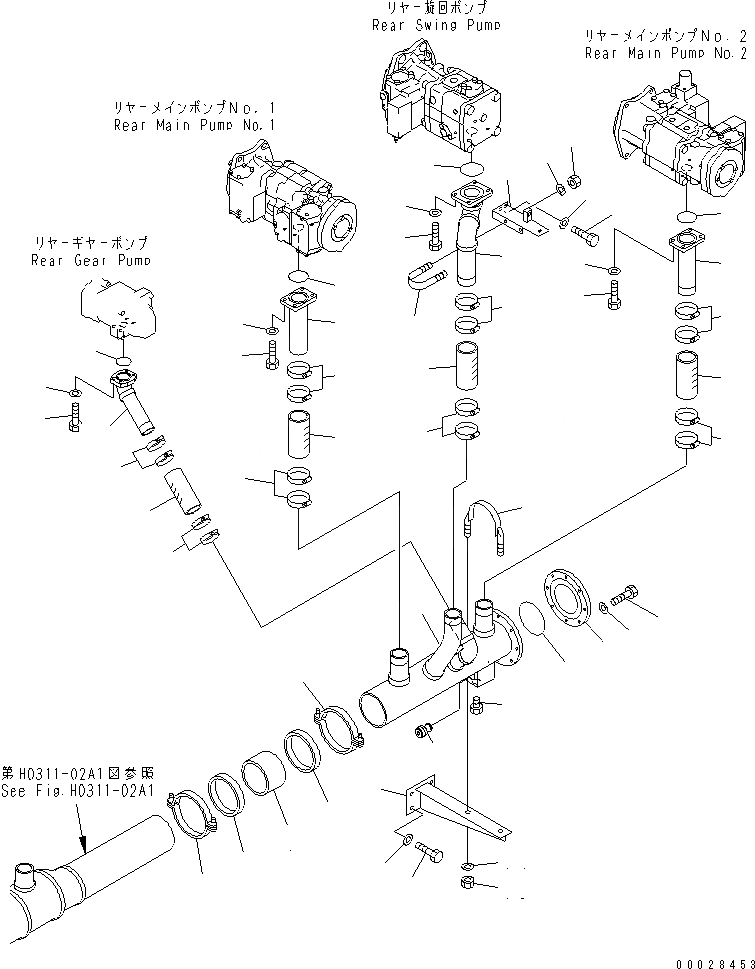 リヤー旋回ポンプ
Rear Swing Pump

リヤーメインポンプNo. 2
Rear Main Pump No. 2

リヤーメインポンプNo. 1
Rear Main Pump No. 1

リヤーギヤーポンプ
Rear Gear Pump

第H0311-02A1図参照
See Fig. H0311-02A1

00028453