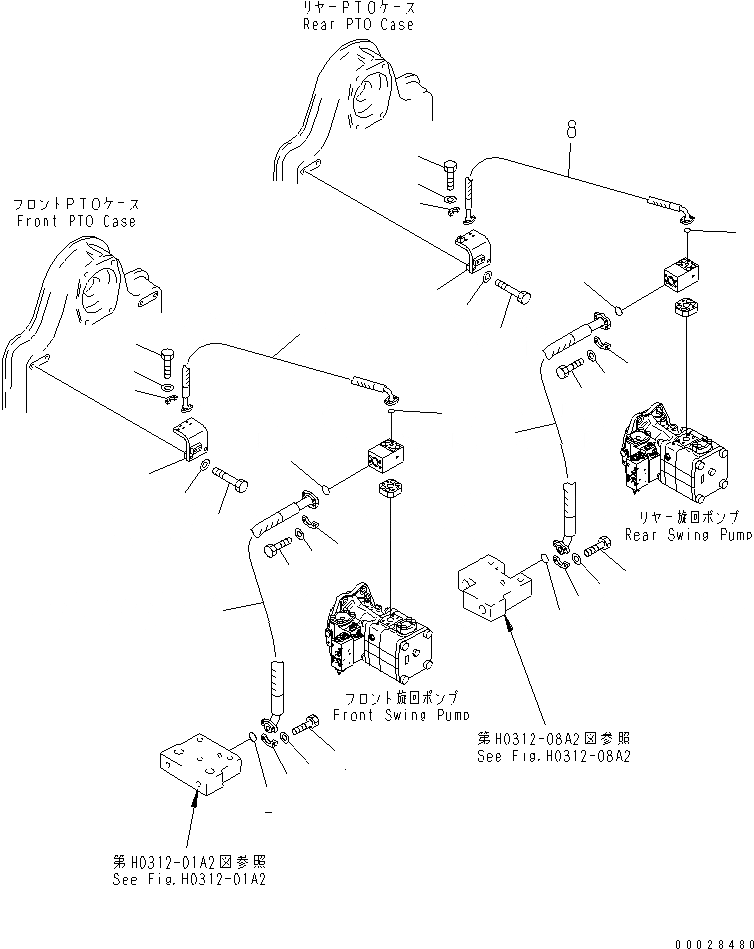 リヤーPTOケース
Rear PTO Case

8

フロントPTOケース
Front PTO Case

リヤー旋回ポンプ
Rear Swing Pump

フロント旋回ポンプ
Front Swing Pump

第H0312-08A2図参照
See Fig.H0312-08A2

第H0312-01A2図参照
See Fig.H0312-01A2

00028480