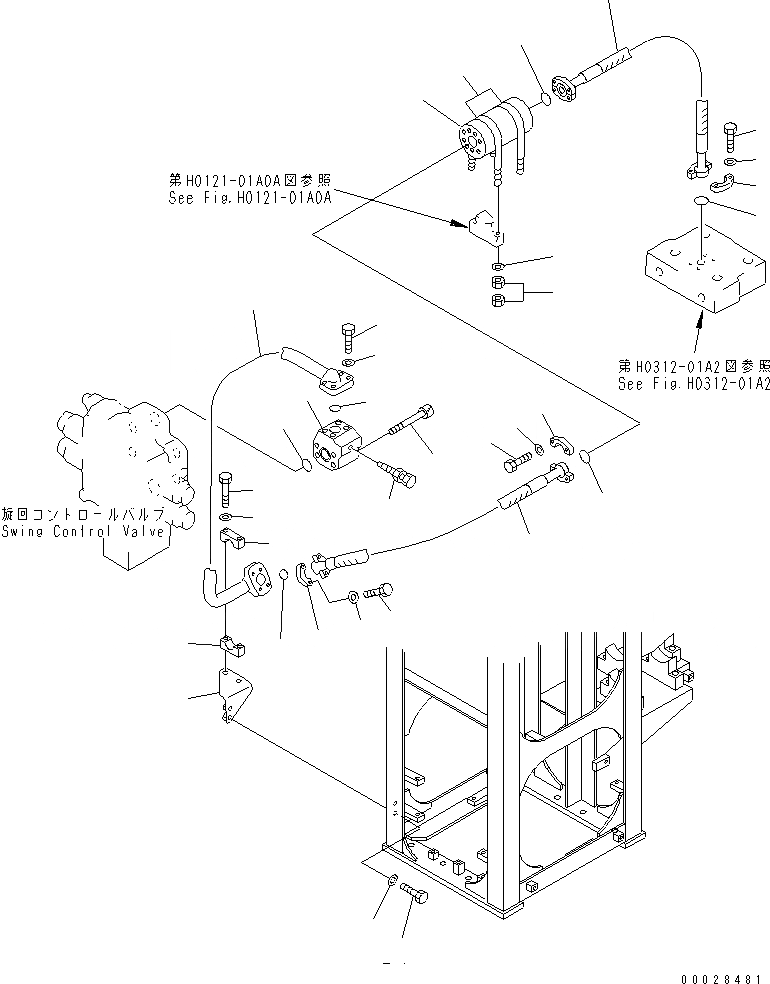 第H0121-01A0A図参照
See Fig.H0121-01A0A

第H0312-01A2図参照
See Fig.H0312-01A2

旋回コントロールバルブ
Swing Control Valve

00028481