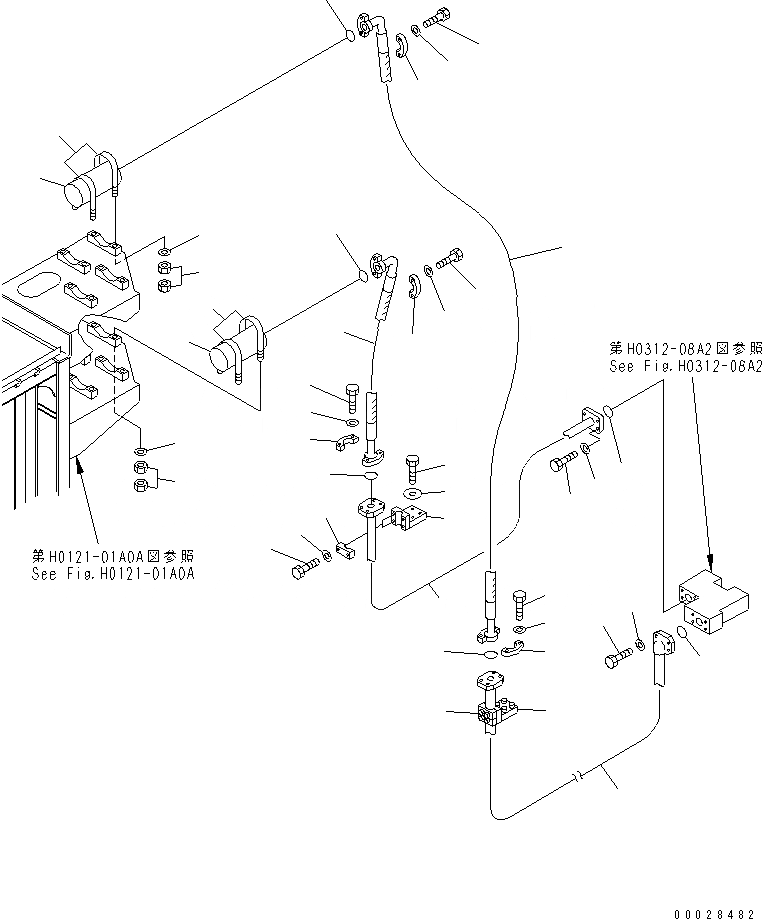 第H0312-08A2図参照
See Fig.H0312-08A2

第H0121-01A0A図参照
See Fig.H0121-01A0A

00028482