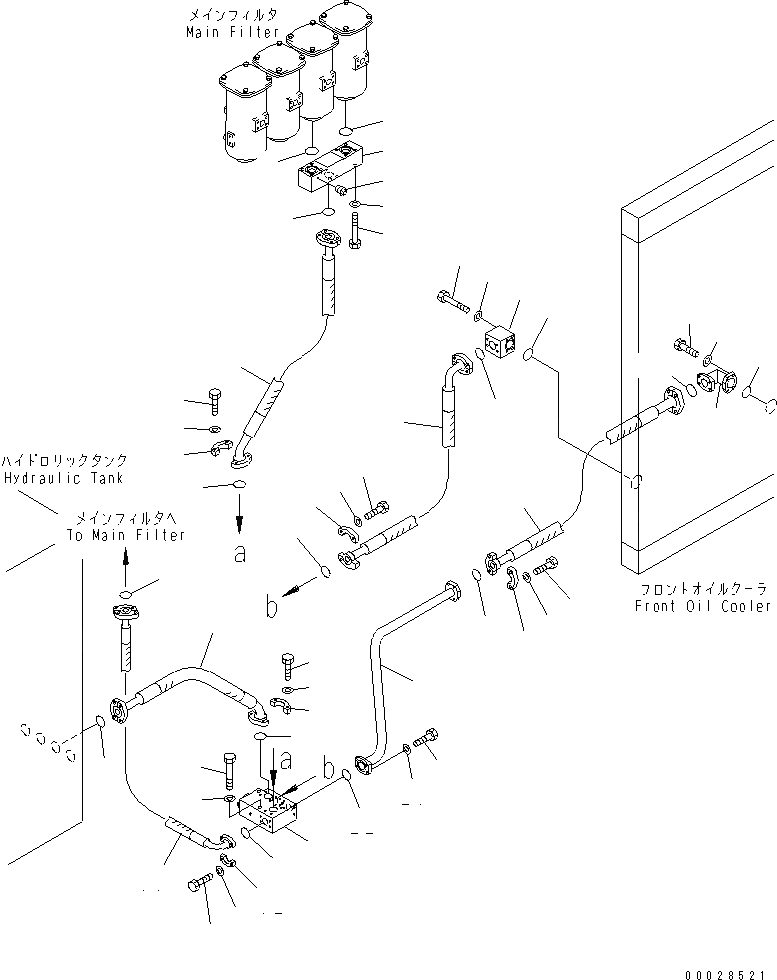 メインフィルタ
Main Filter

ハイドロリックタンク
Hydraulic Tank

メインフィルタへ
To Main Filter

a

b

フロントオイルクーラ
Front Oil Cooler

a

b

00028521