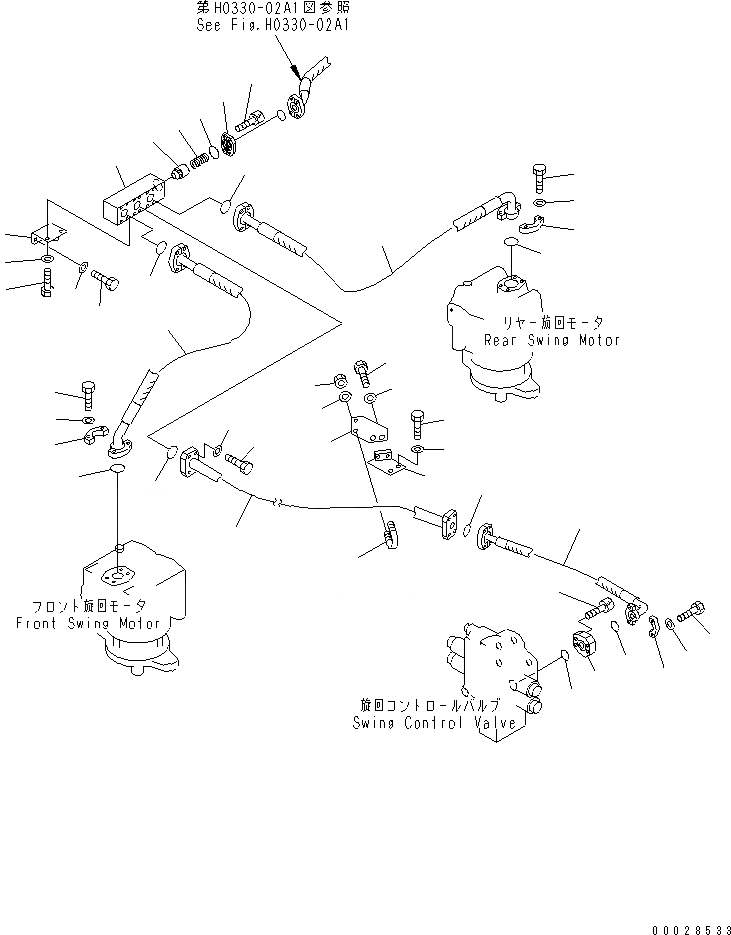 第H0330-02A1図参照
See Fig.H0330-02A1

リヤー旋回モータ
Rear Swing Motor

フロント旋回モータ
Front Swing Motor

旋回コントロールバルブ
Swing Control Valve

00028533