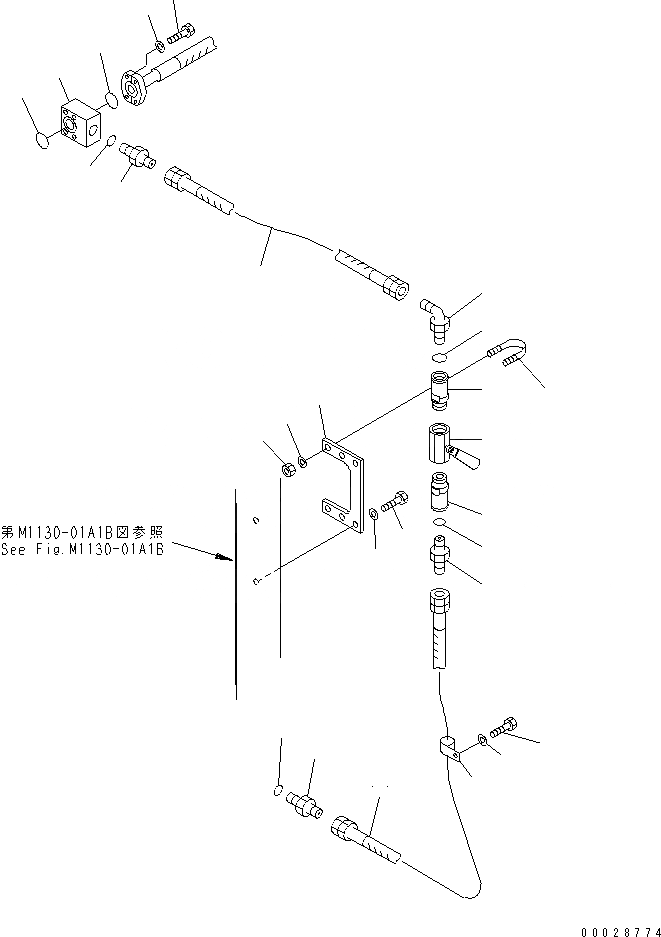 第M1130-01A1B図参照
See Fig.M1130-01A1B

00028774