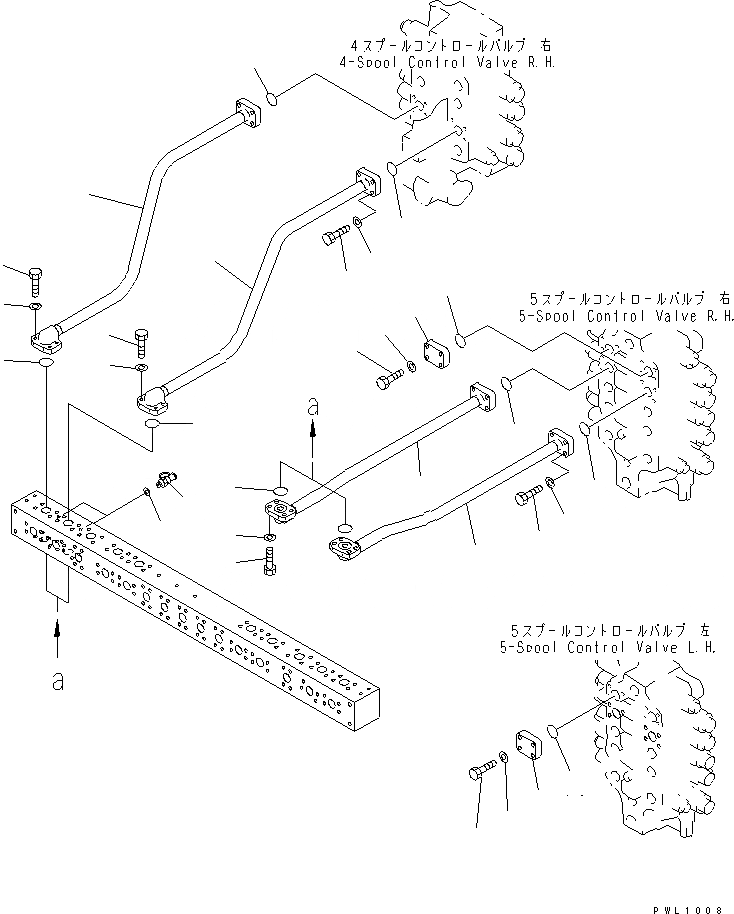 4スプールコントロールバルブ 右
4-Spool Control Valve R.H.

5スプールコントロールバルブ 右
5-Spool Control Valve R.H.

a

a

5スプールコントロールバルブ 左
5-Spool Control Valve L.H.

PWL1008