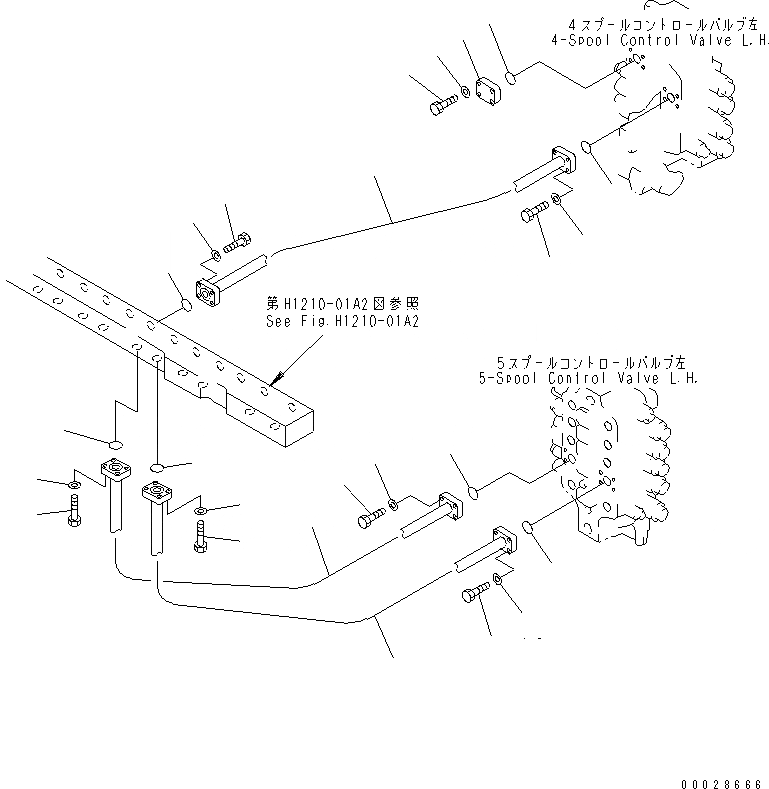 4スプールコントロールバルブ左
4-Spool Control Valve L.H.

第H1210-01A2図参照
See Fig.H1210-01A2

5スプールコントロールバルブ左
5-Spool Control Valve L.H.

00028666