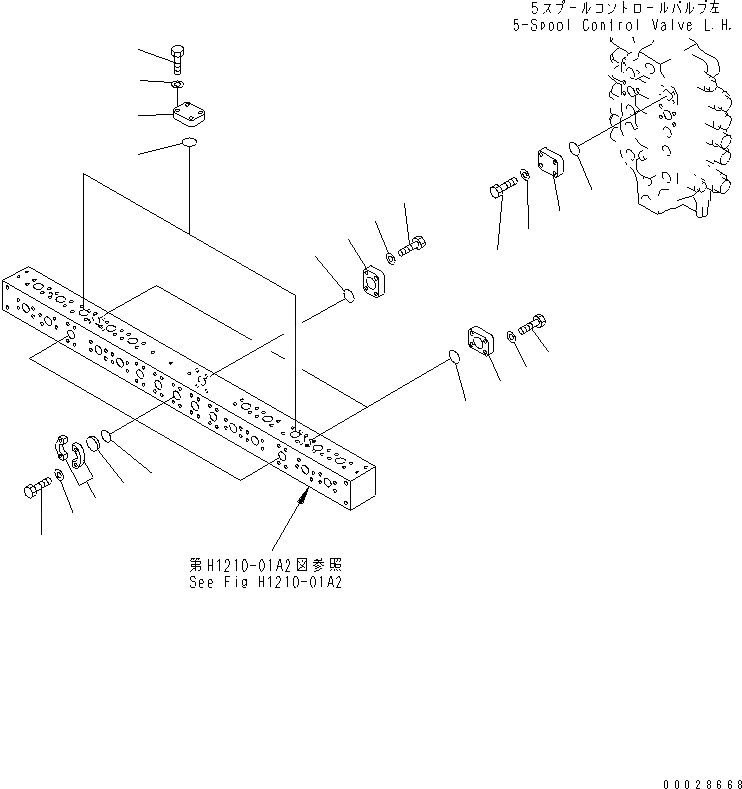 5スプールコントロールバルブ左
5-Spool Control Valve L.H.

第H1210-01A2図参照
See Fig H1210-01A2

00028668