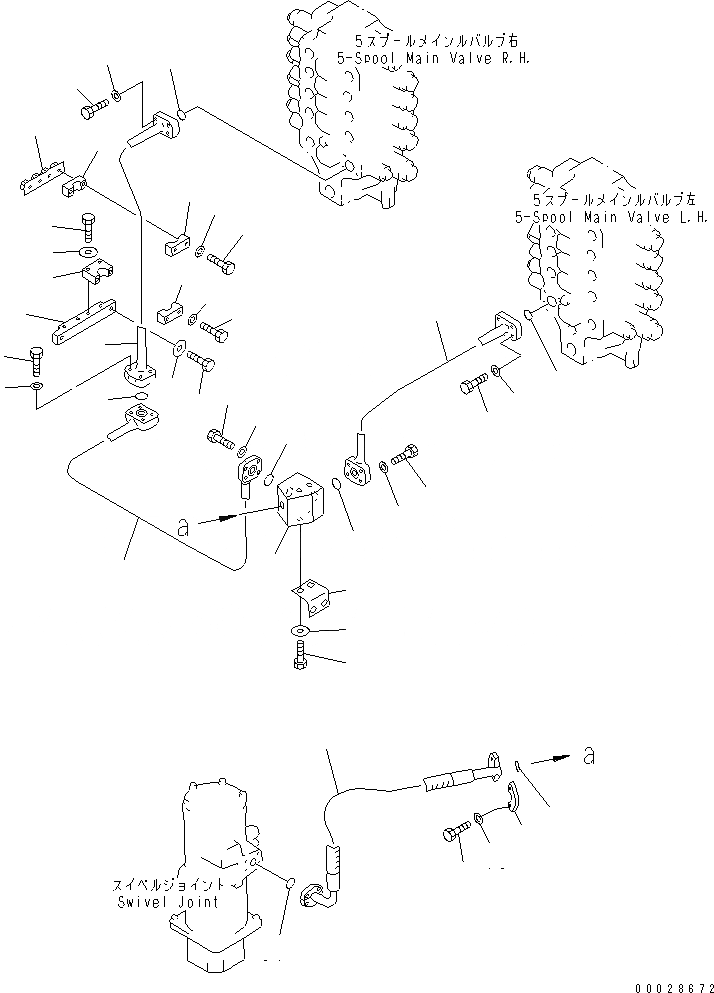 5スプールメインバルブ右
5-Spool Main Valve R.H.

5スプールメインバルブ左
5-Spool Main Valve L.H.

a

a

スイベルジョイント
Swivel Joint

00028672