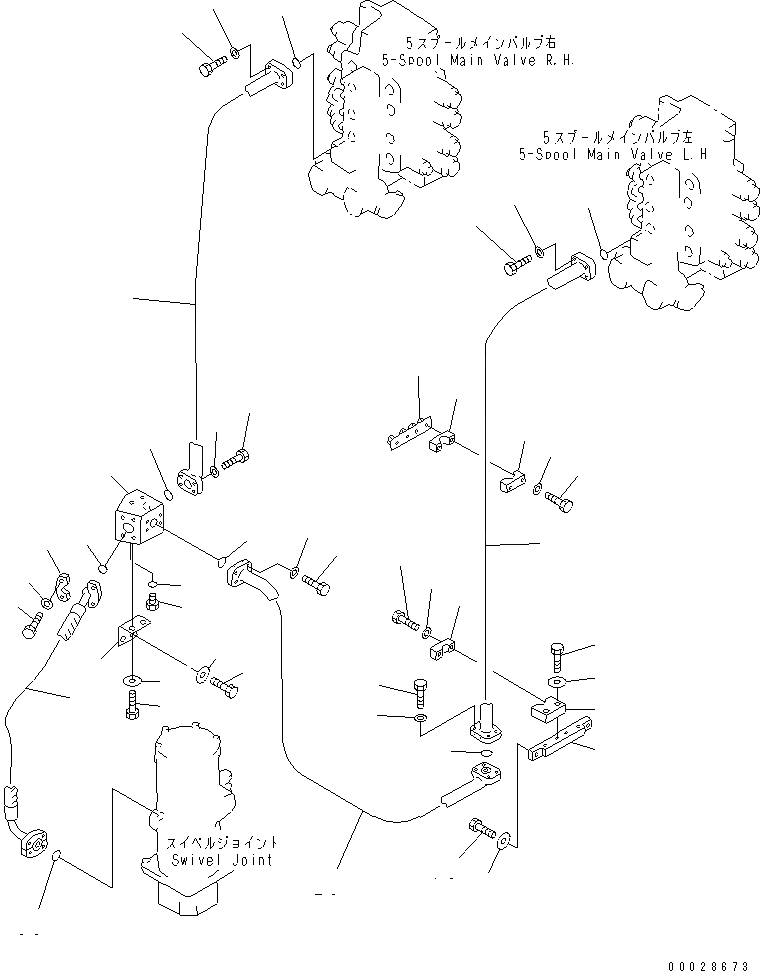 5スプールメインバルブ右
5-Spool Main Valve R.H.

5スプールメインバルブ左
5-Spool Main Valve L.H

スイベルジョイント
Swivel Joint

00028673