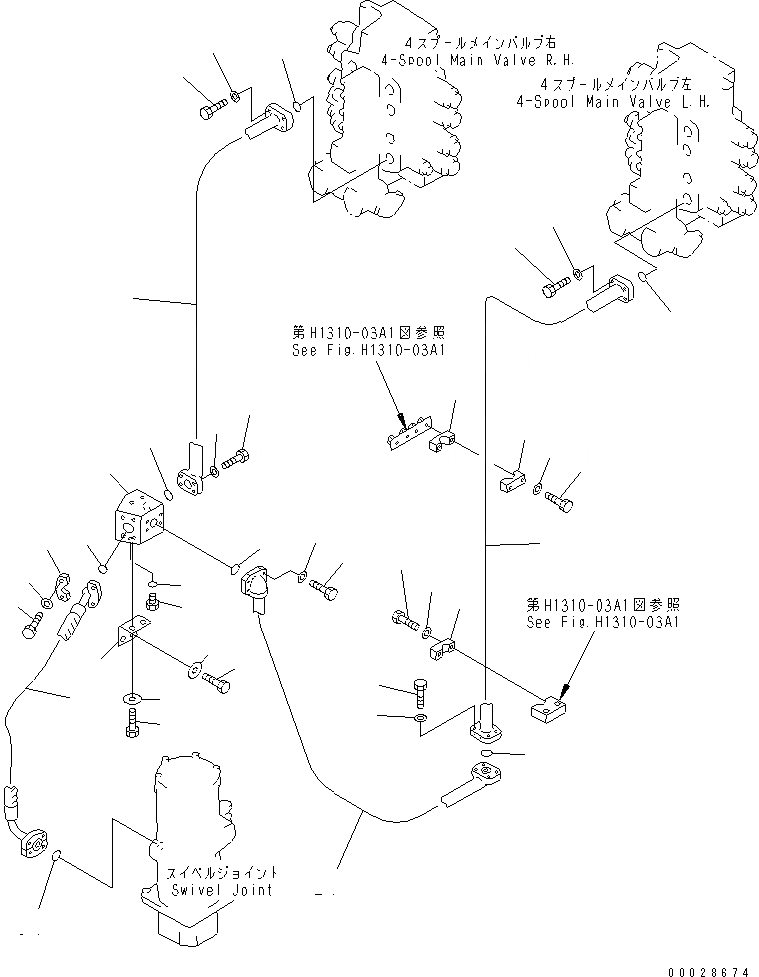 4スプールメインバルブ右
4-Spool Main Valve R.H.

4スプールメインバルブ左
4-Spool Main Valve L.H.

第H1310-03A1図参照
See Fig.H1310-03A1

第H1310-03A1図参照
See Fig.H1310-03A1

スイベルジョイント
Swivel Joint

00028674