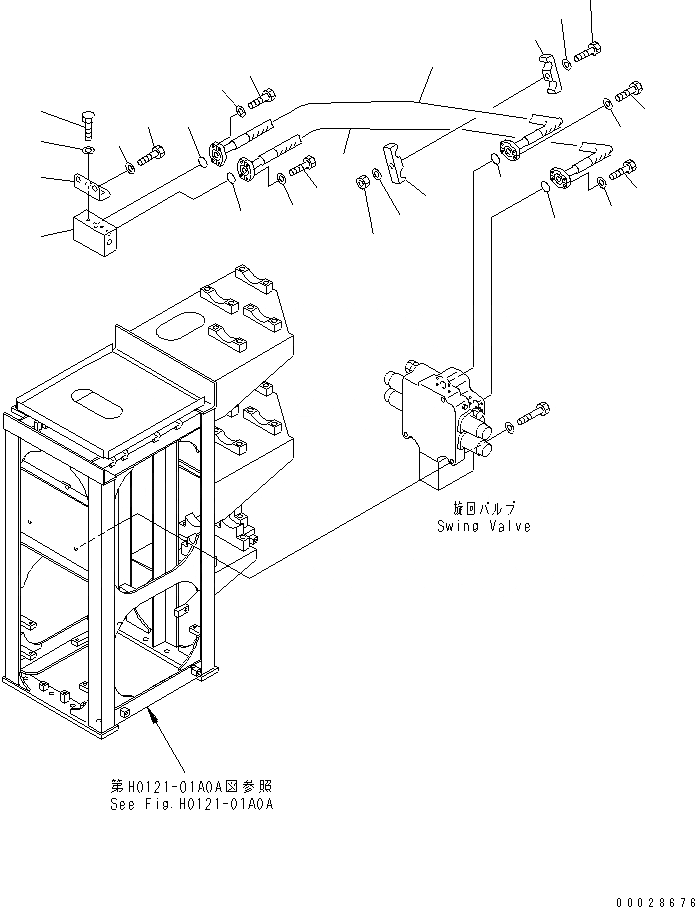 旋回バルブ
Swing Valve

第H0121-01A0A図参照
See Fig.H0121-01A0A

00028676