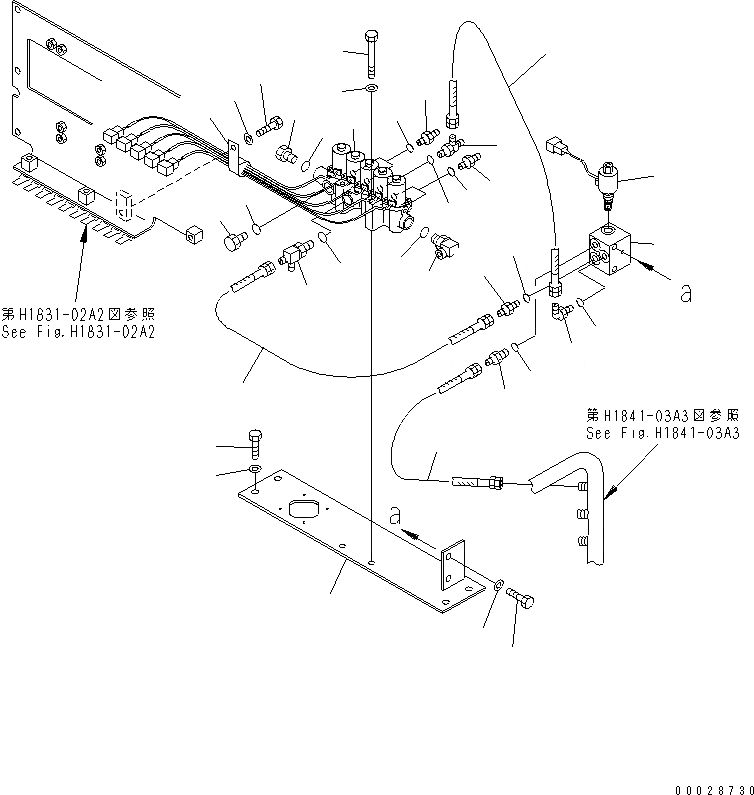 第H1831-02A2図参照
See Fig.H1831-02A2

a

第H1841-03A3図参照
See Fig.H1841-03A3

a

00028730