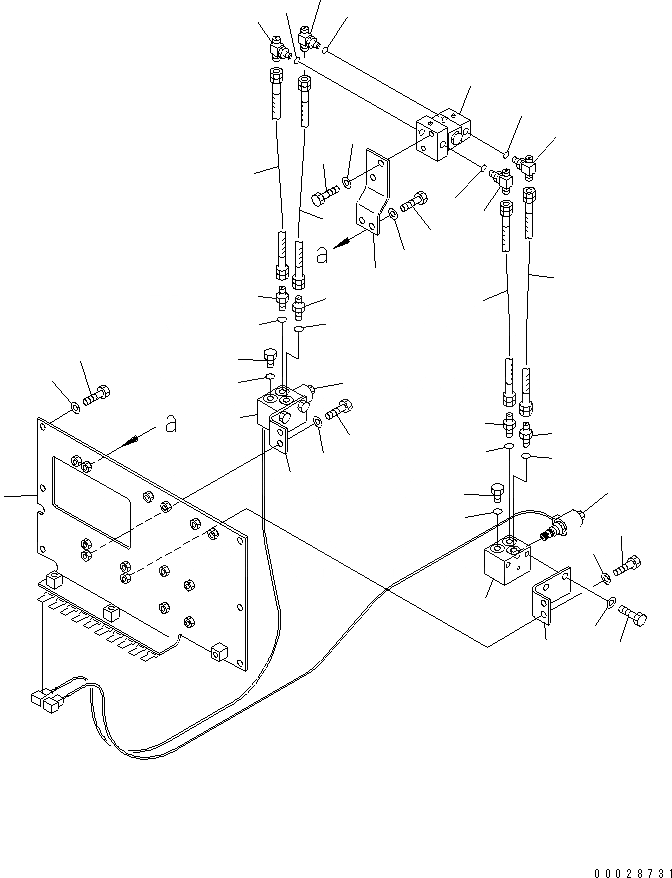 a
a
00028731