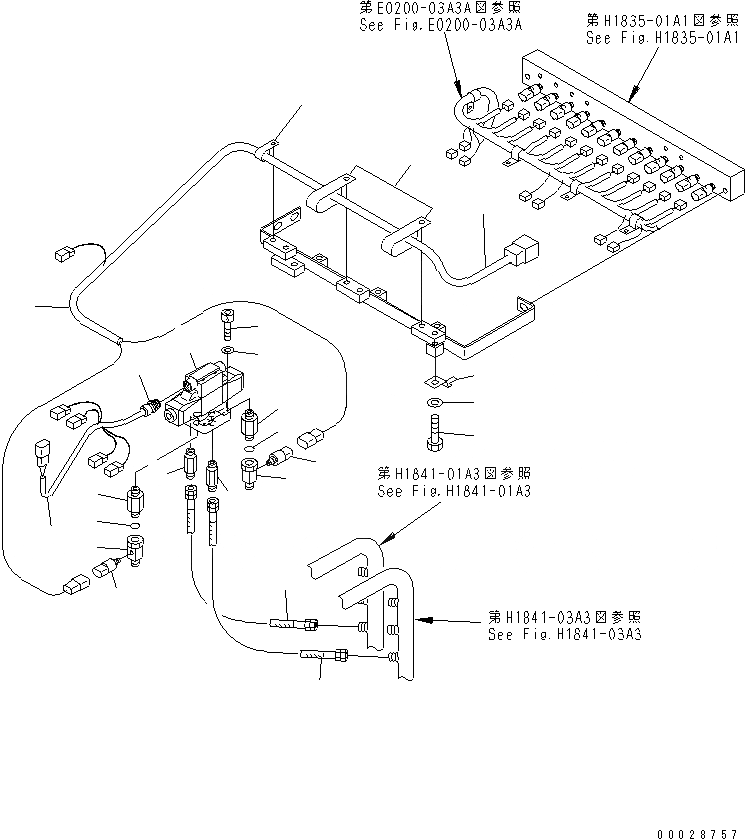 第E0200-03A3A図参照
See Fig.E0200-03A3A

第H1835-01A1図参照
See Fig.H1835-01A1

第H1841-01A3図参照
See Fig.H1841-01A3

第H1841-03A3図参照
See Fig.H1841-03A3

00028757