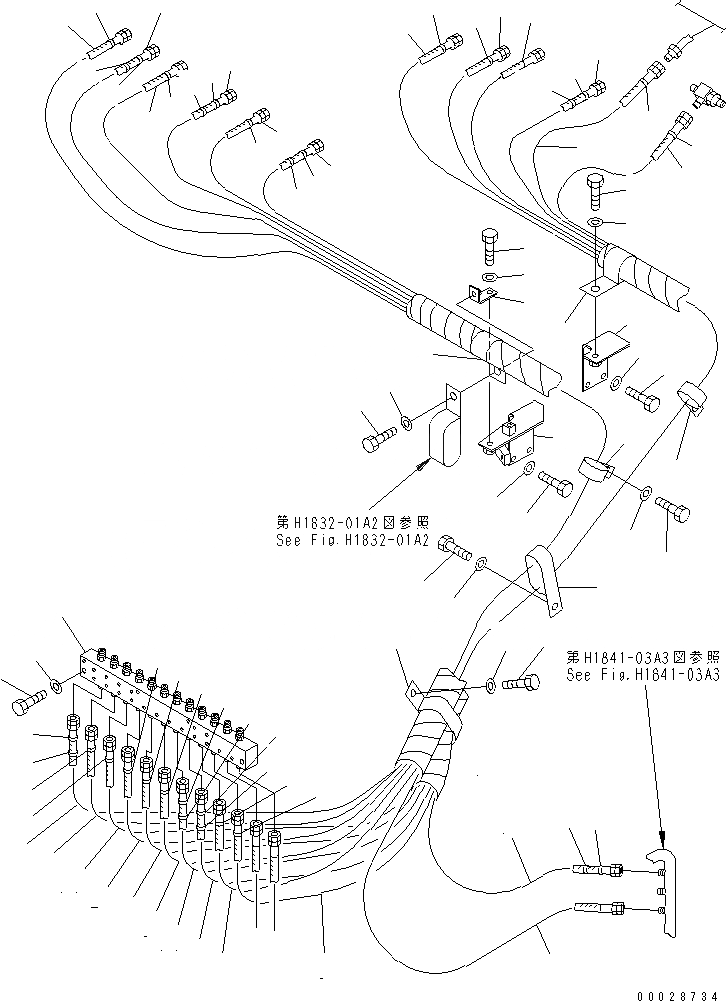 第H1832-01A2図参照
See Fig.H1832-01A2

第H1841-03A3図参照
See Fig.H1841-03A3

00028734