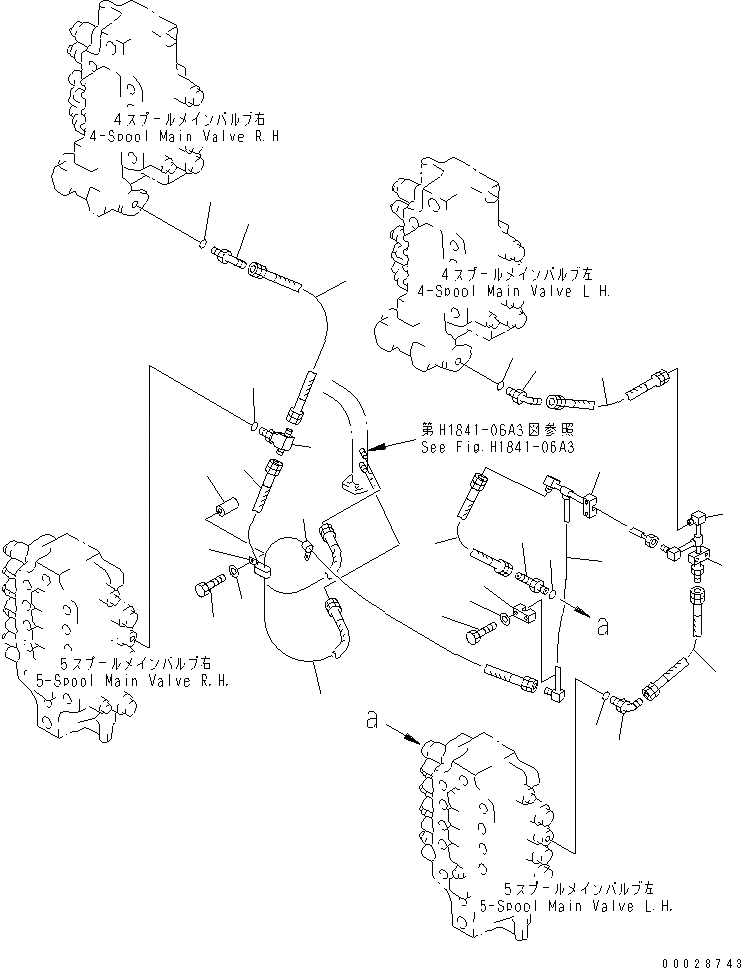 4スプールメインバルブ右
4-Spool Main Valve R.H

4スプールメインバルブ左
4-Spool Main Valve L.H.

第H1841-06A3図参照
See Fig.H1841-06A3

a

5スプールメインバルブ右
5-Spool Main Valve R.H.

a

5スプールメインバルブ左
5-Spool Main Valve L.H.

00028743