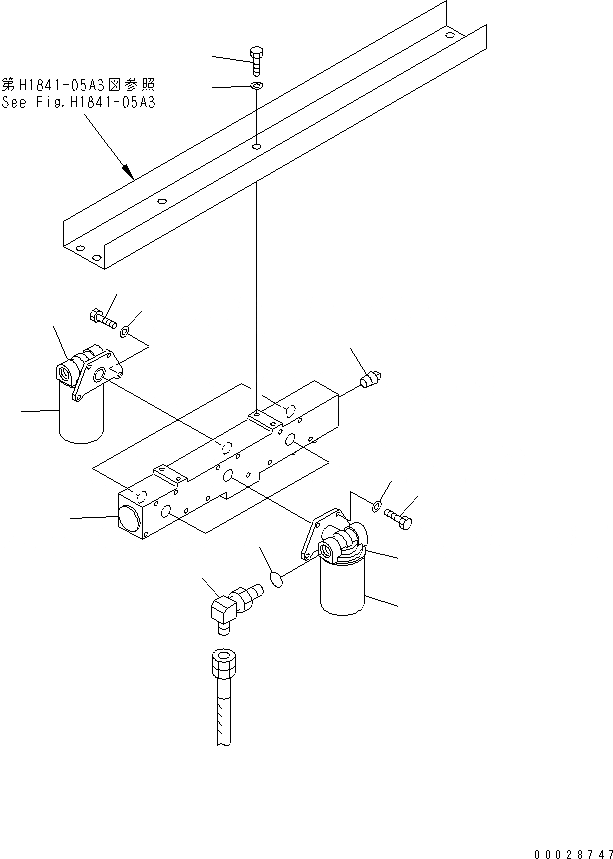 第H1841-05A3図参照
See Fig.H1841-05A3

00028747