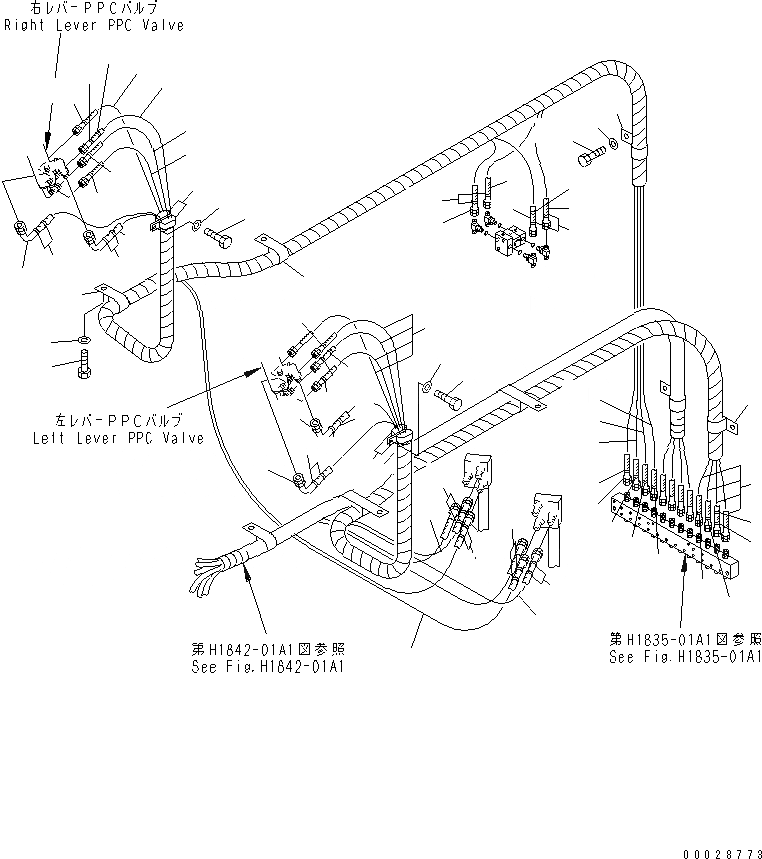 右レバーＰＰＣバルブ
Right Lever PPC Valve

左レバーＰＰＣバルブ
Left Lever PPC Valve

第H1842-01A1図参照
See Fig.H1842-01A1

第H1835-01A1図参照
See Fig.H1835-01A1

00028773