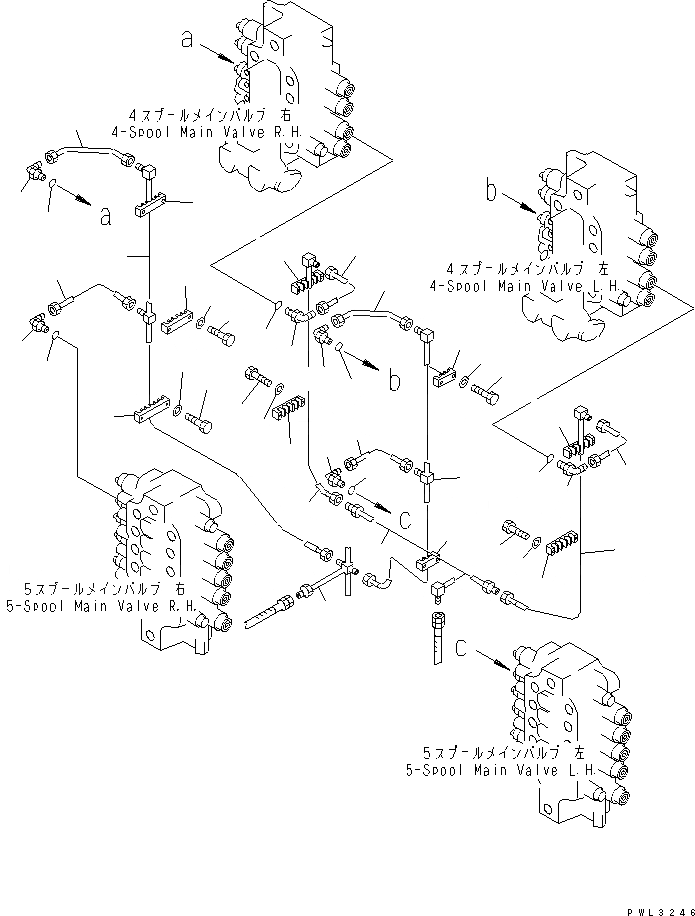 a

4スプールメインバルブ 右
4-Spool Main Valve R.H.

a

b

4スプールメインバルブ 左
4-Spool Main Valve L.H.

b

c

5スプールメインバルブ 右
5-Spool Main Valve R.H.

c

5スプールメインバルブ 左
5-Spool Main Valve L.H.

PWL3246