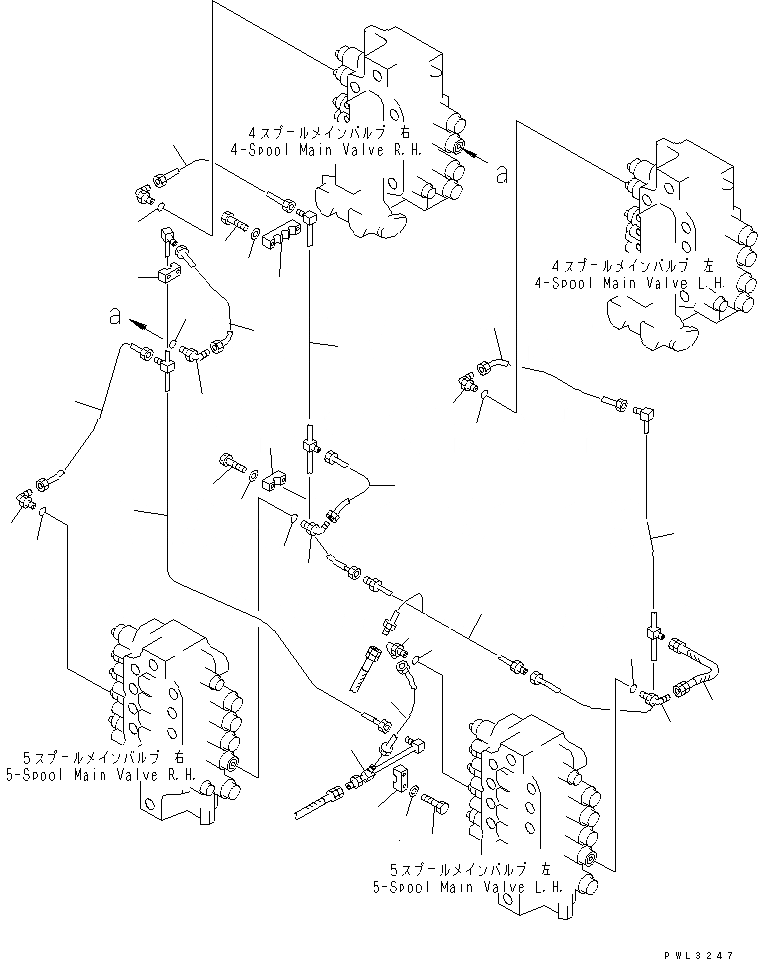 4スプールメインバルブ 右
4-Spool Main Valve R.H.

a

4スプールメインバルブ 左
4-Spool Main Valve L.H.

a

5スプールメインバルブ 右
5-Spool Main Valve R.H.

5スプールメインバルブ 左
5-Spool Main Valve L.H.

PWL3247