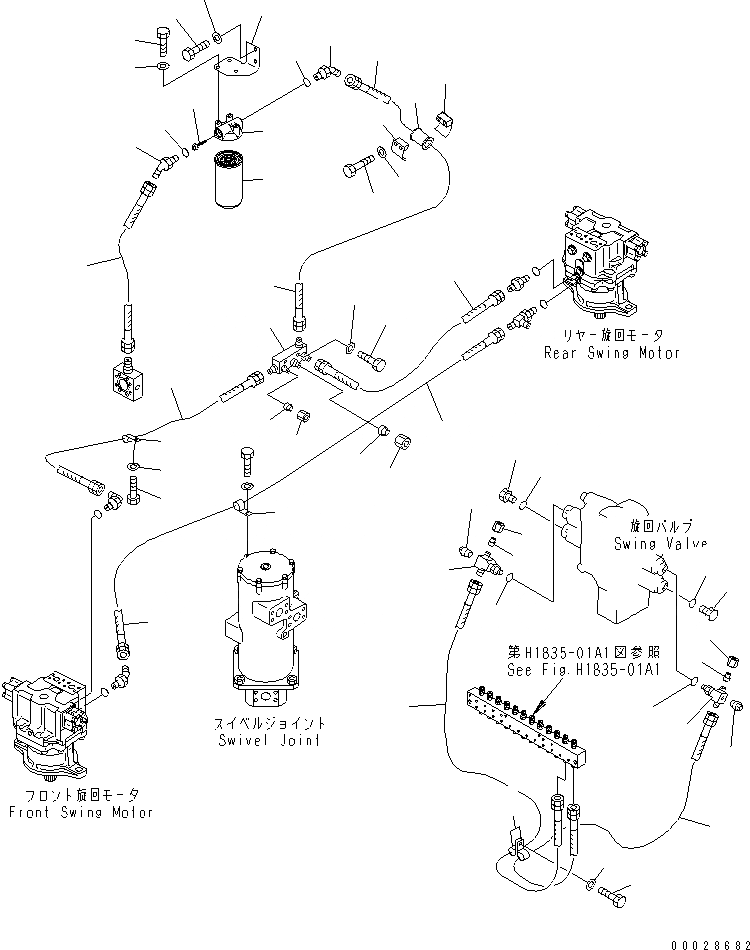 リヤー旋回モータ
Rear Swing Motor

旋回バルブ
Swing Valve

第H1835-01A1図参照
See Fig.H1835-01A1

スイベルジョイント
Swivel Joint

フロント旋回モータ
Front Swing Motor

00028682