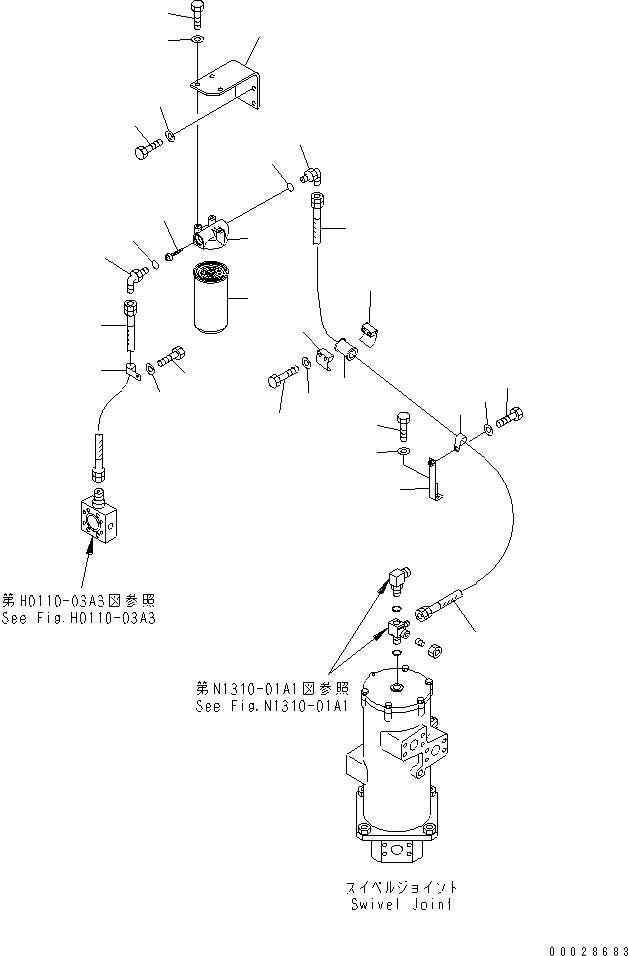 第H0110-03A3図参照
See Fig.H0110-03A3

第N1310-01A1図参照
See Fig.N1310-01A1

スイベルジョイント
Swivel Joint

00028683