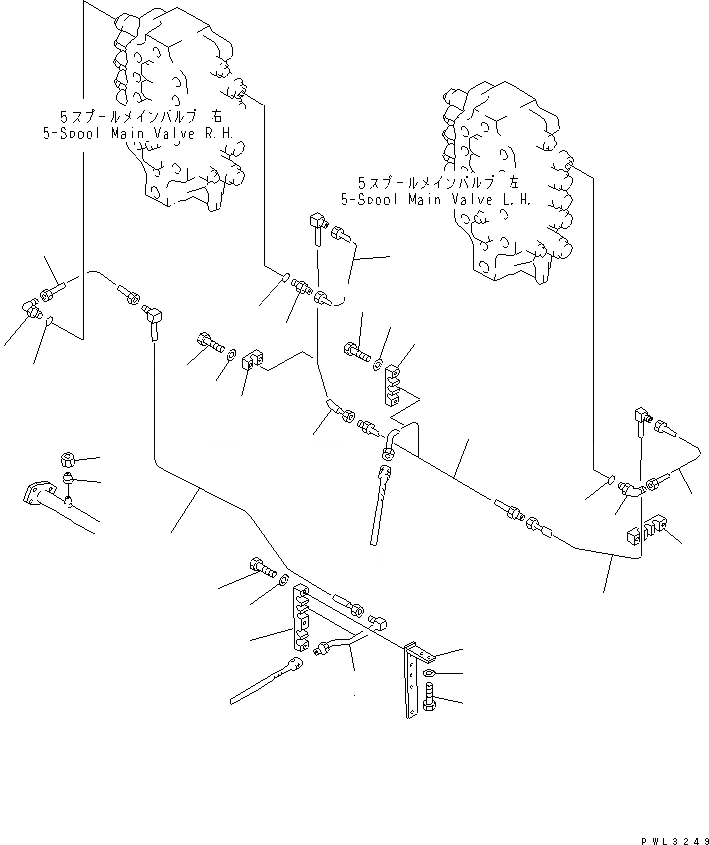 5スプールメインバルブ 右
5-Spool Main Valve R.H.

5スプールメインバルブ 左
5-Spool Main Valve L.H.

PWL3249