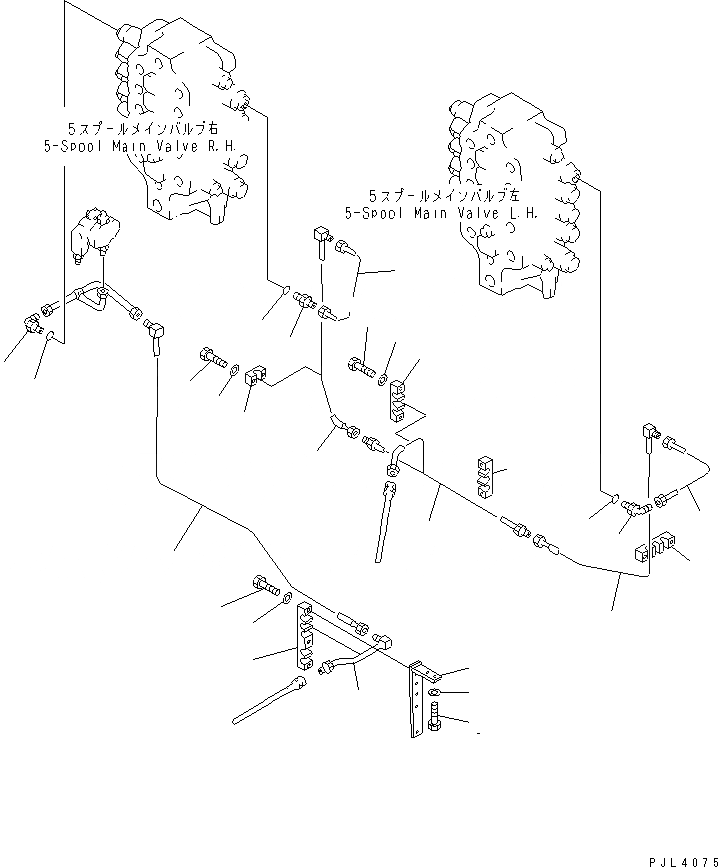 5スプールメインバルブ右
5-Spool Main Valve R.H.

5スプールメインバルブ左
5-Spool Main Valve L.H.

PJL4075