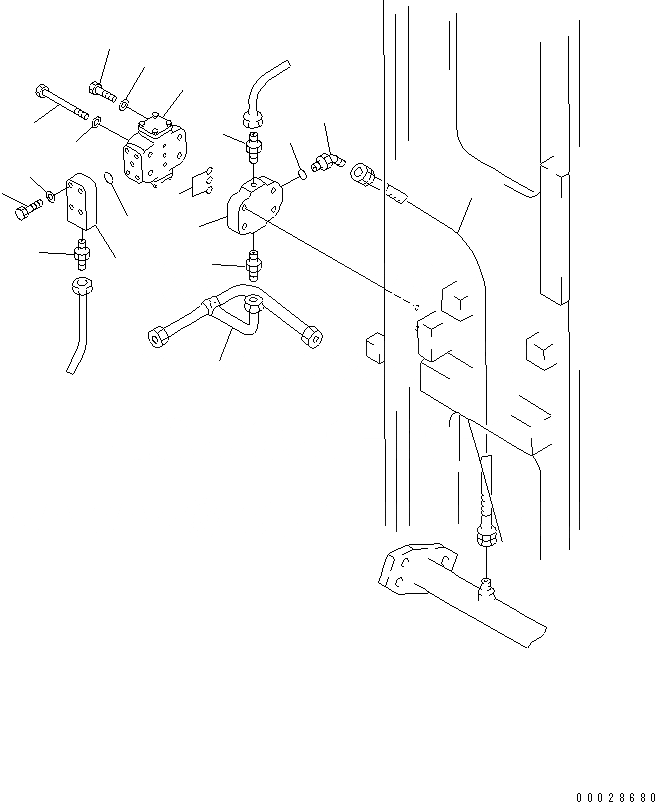 00028680