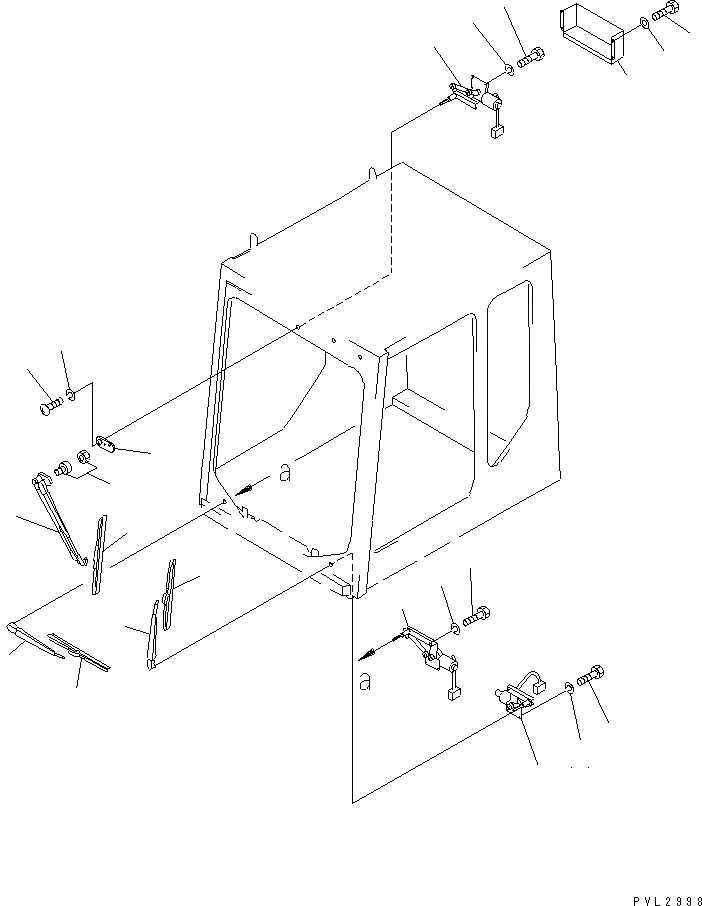 a

a

PVL2998