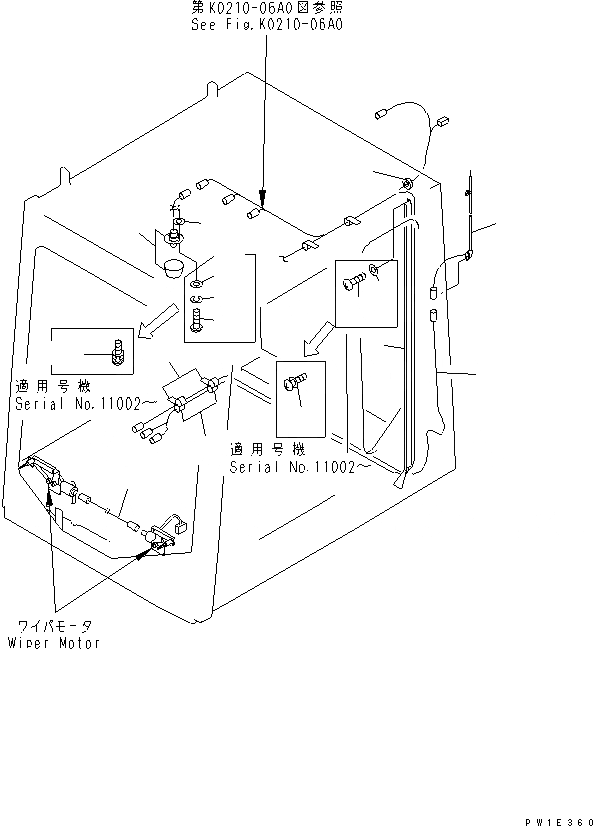 第K0210-06A0図参照
See Fig.K0210-06A0

適用号機
Serial No.11002～

適用号機
Serial No.11002～

ワイパモータ
Wiper Motor

PW1E360