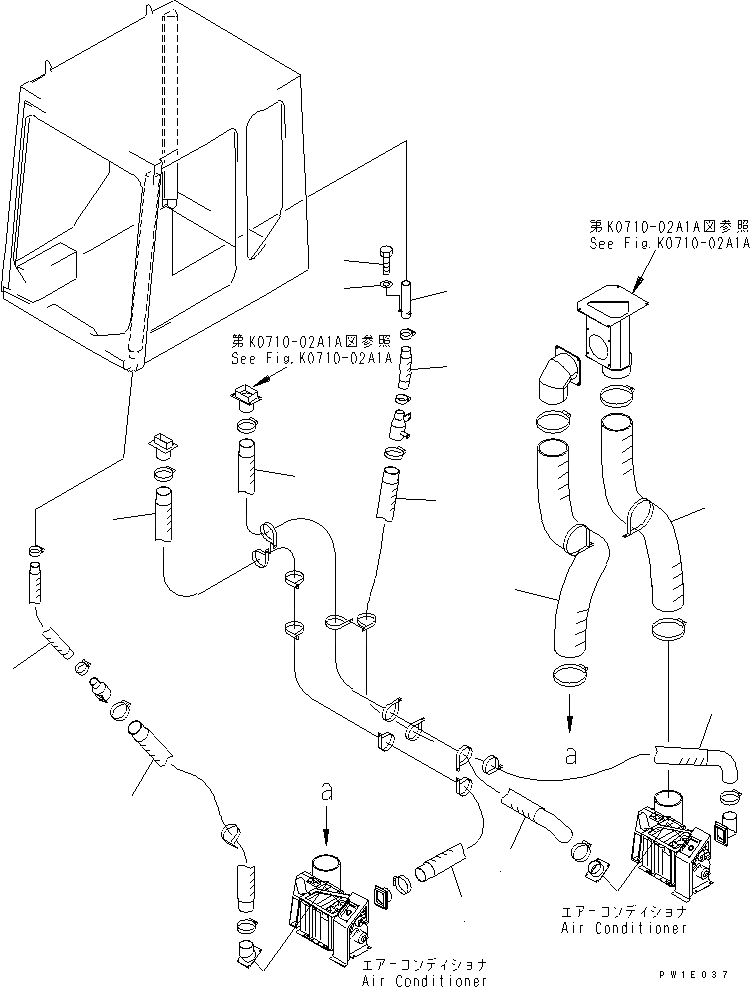 第K0710-02A1A図参照
See Fig.K0710-02A1A

第K0710-02A1A図参照
See Fig.K0710-02A1A

a

a

エアーコンディショナ
Air Conditioner

エアーコンディショナ
Air Conditioner

PW1E037