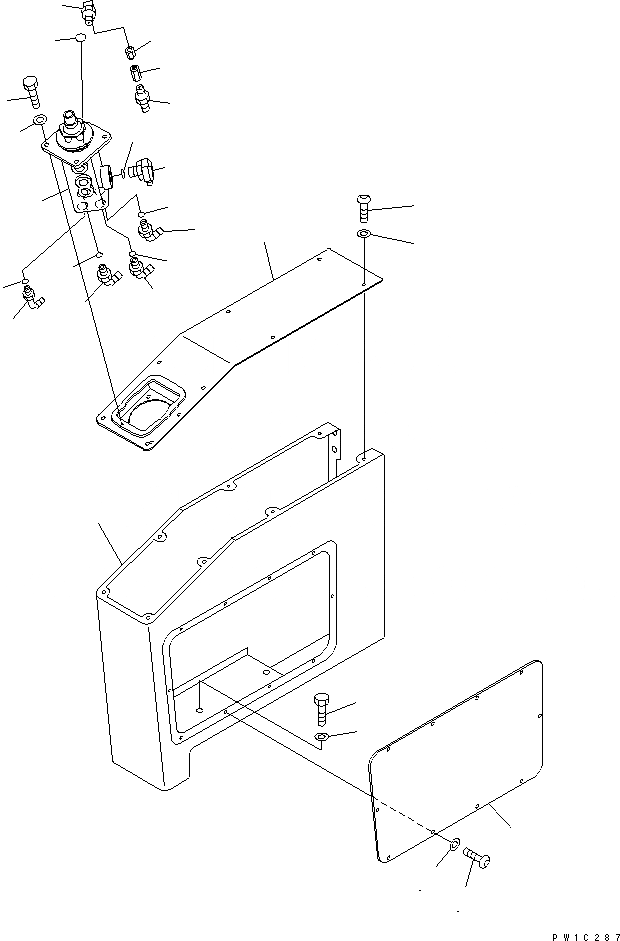 PW1C287