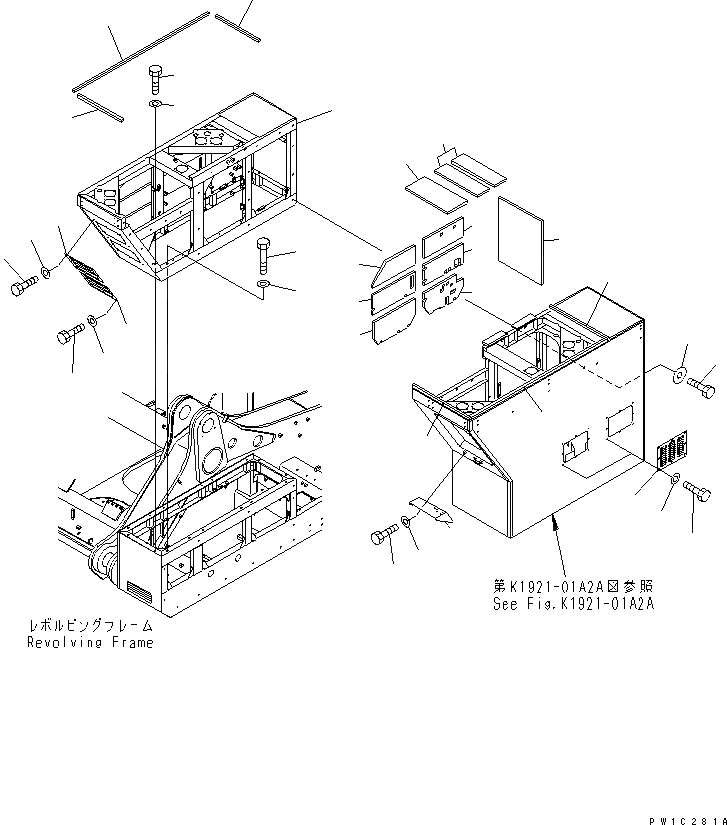 レボルビングフレーム
Revolving Frame

第K1921-01A2A図参照
See Fig.K1921-01A2A

PW1C281A