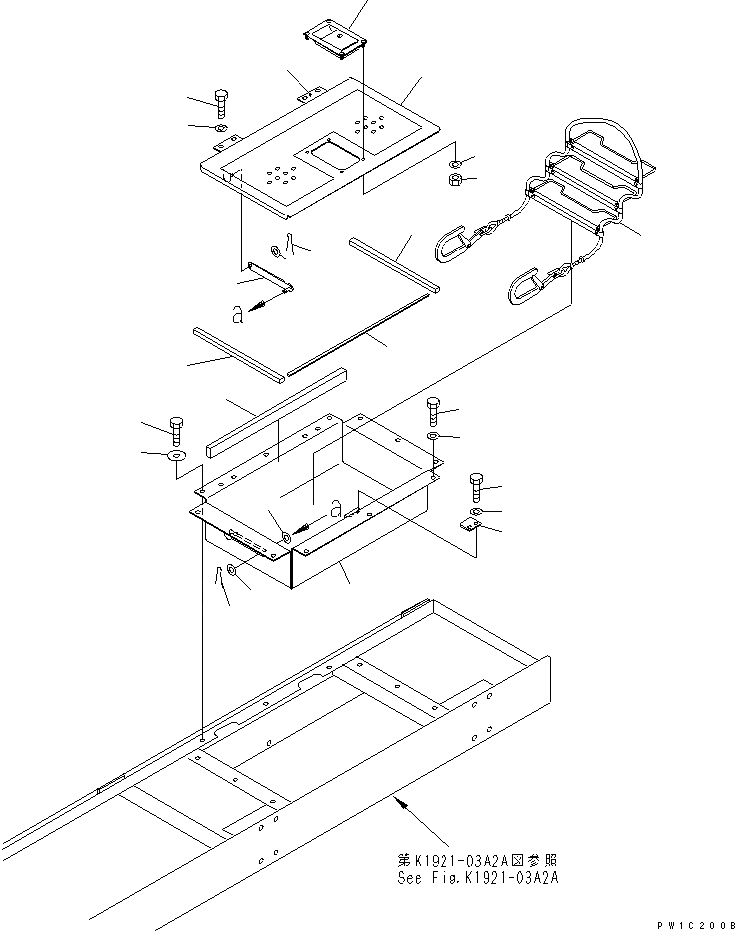 a

a

第K1921-03A2A図参照
See Fig.K1921-03A2A

PW1C200B