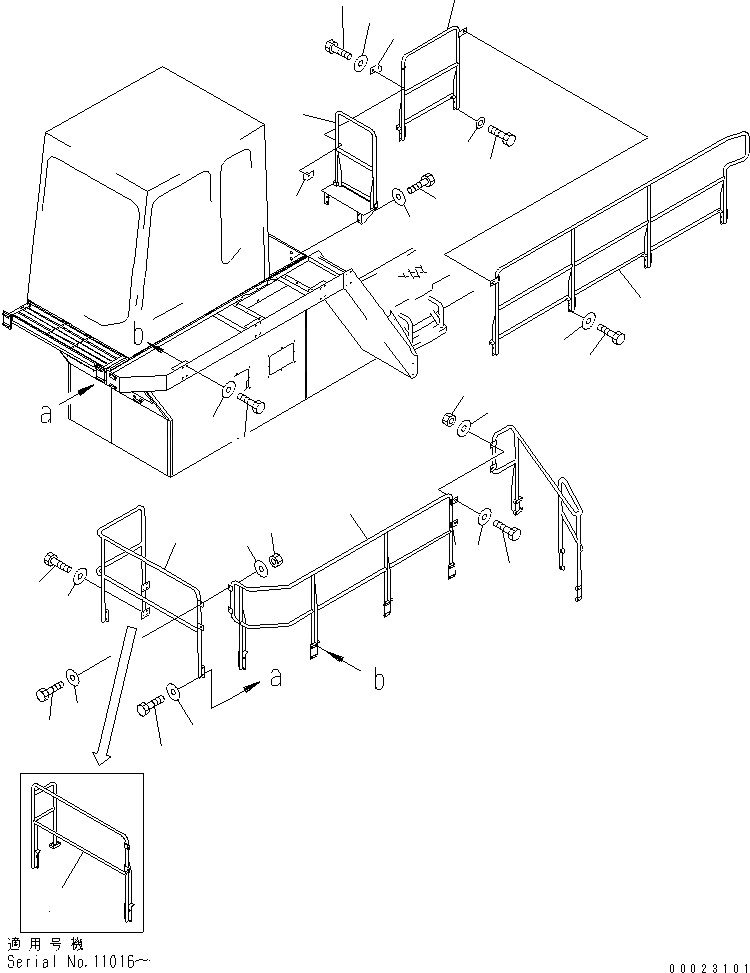 b
a
a
b
適用号機
Serial No.11016~
00023101